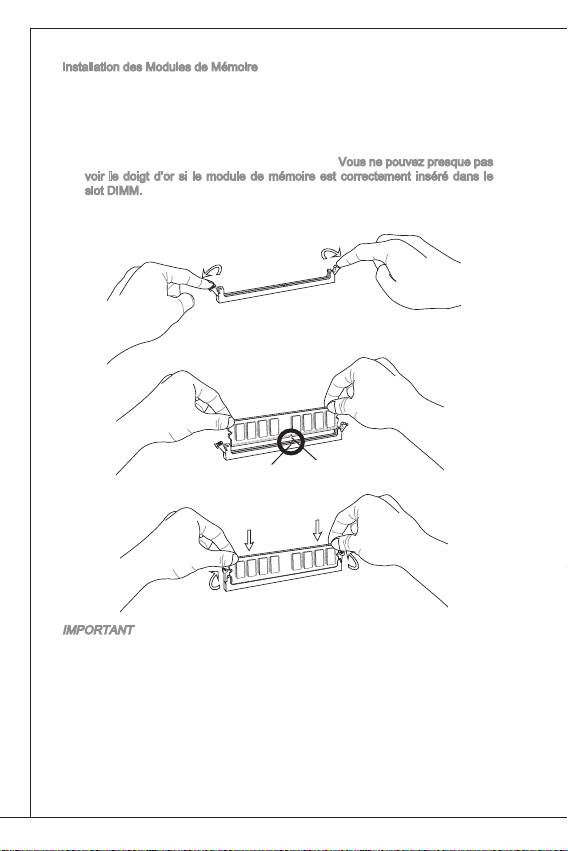 Installation des Modules de Mémoire

Vous ne pouvez presque pas voir le doigt d'or si le module de mémoire est correctement inséré dans le slot DIMM.

IMPORTANT