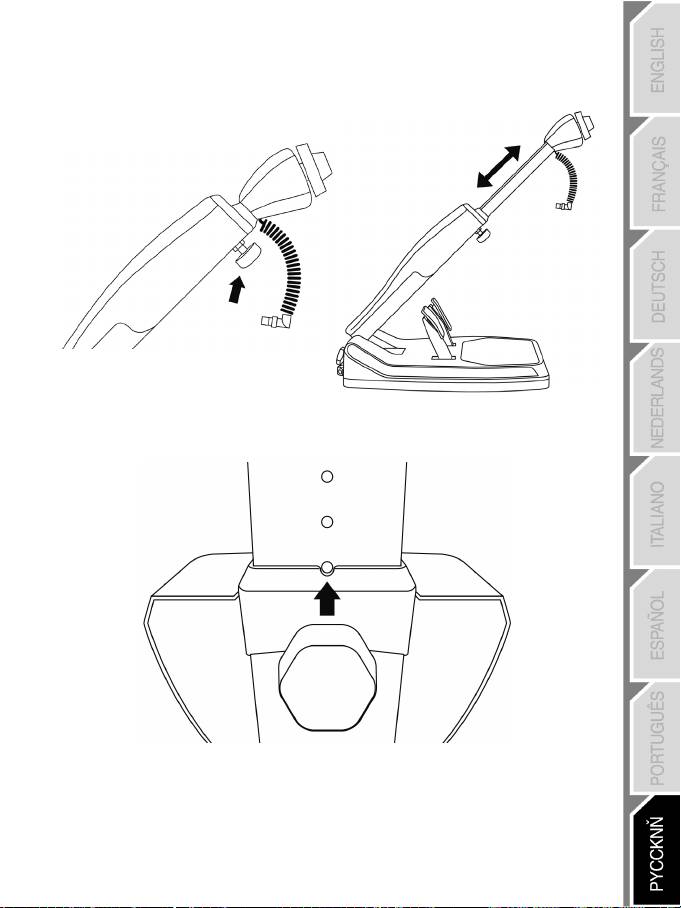 ENGLISH
FRANÇAIS
DEUTSCH
NEDERLANDS
ITALIANO
ESPAÑOL
PORTUGUÊS
PYCCKNŇ