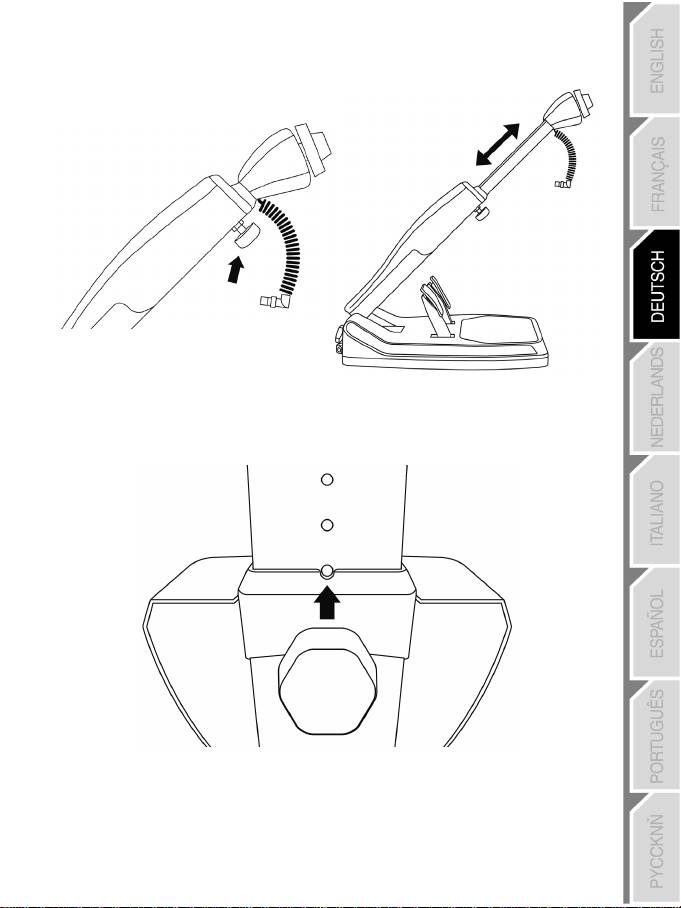 ENGLISH
FRANÇAIS
DEUTSCH
NEDERLANDS
ITALIANO
ESPAÑOL
PORTUGUÊS
PYCCKNN