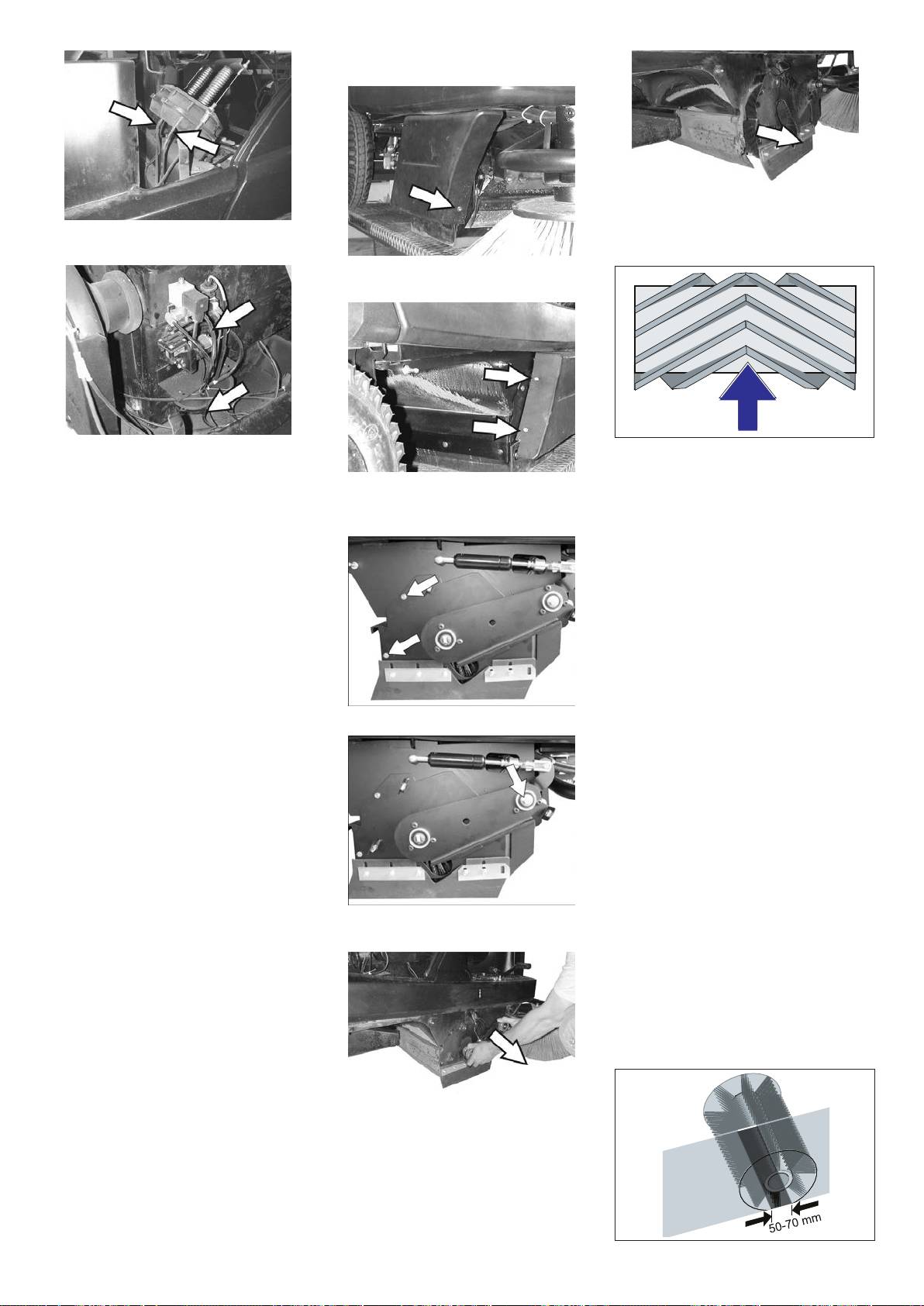 50-70 mm