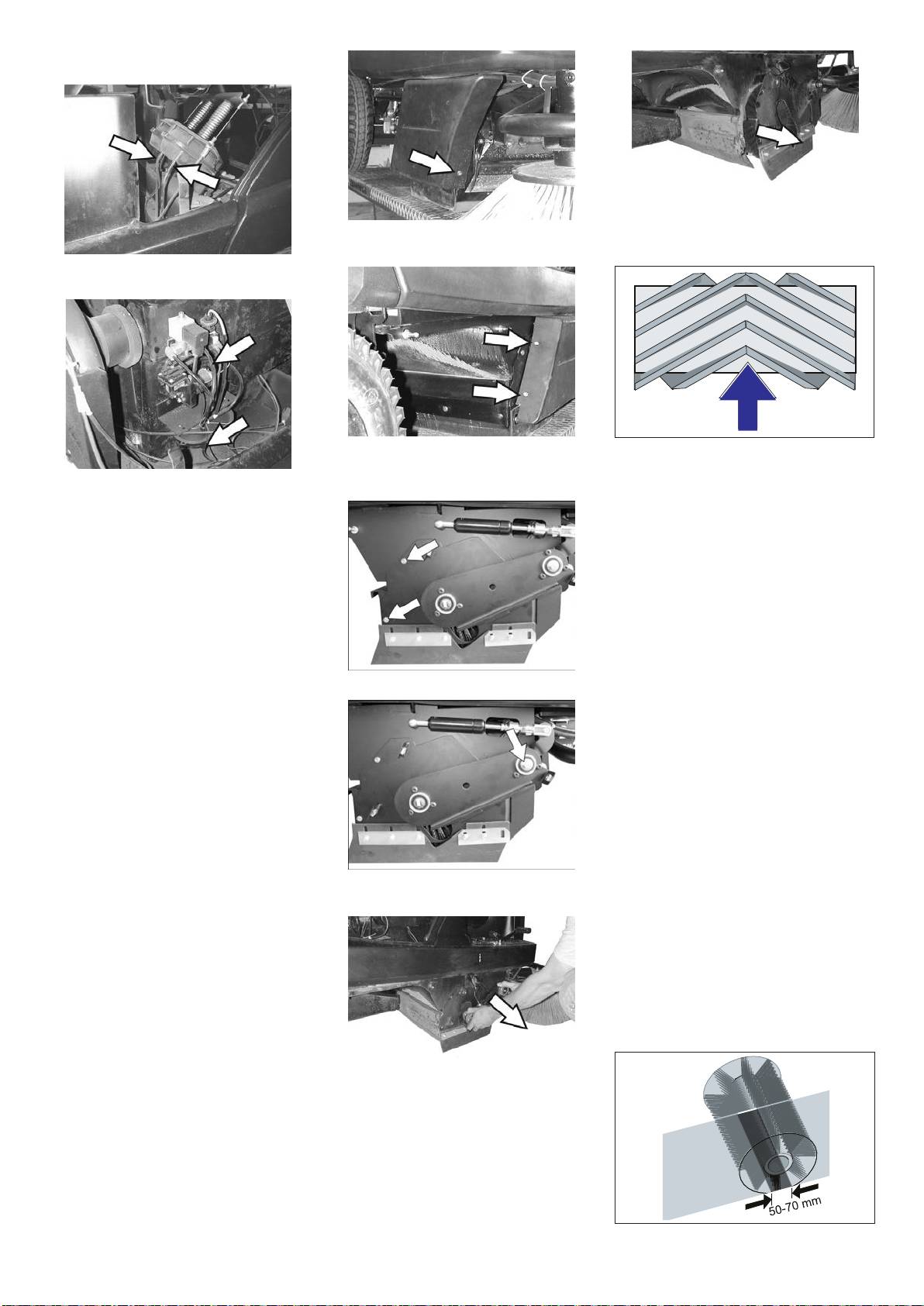 50-70 mm