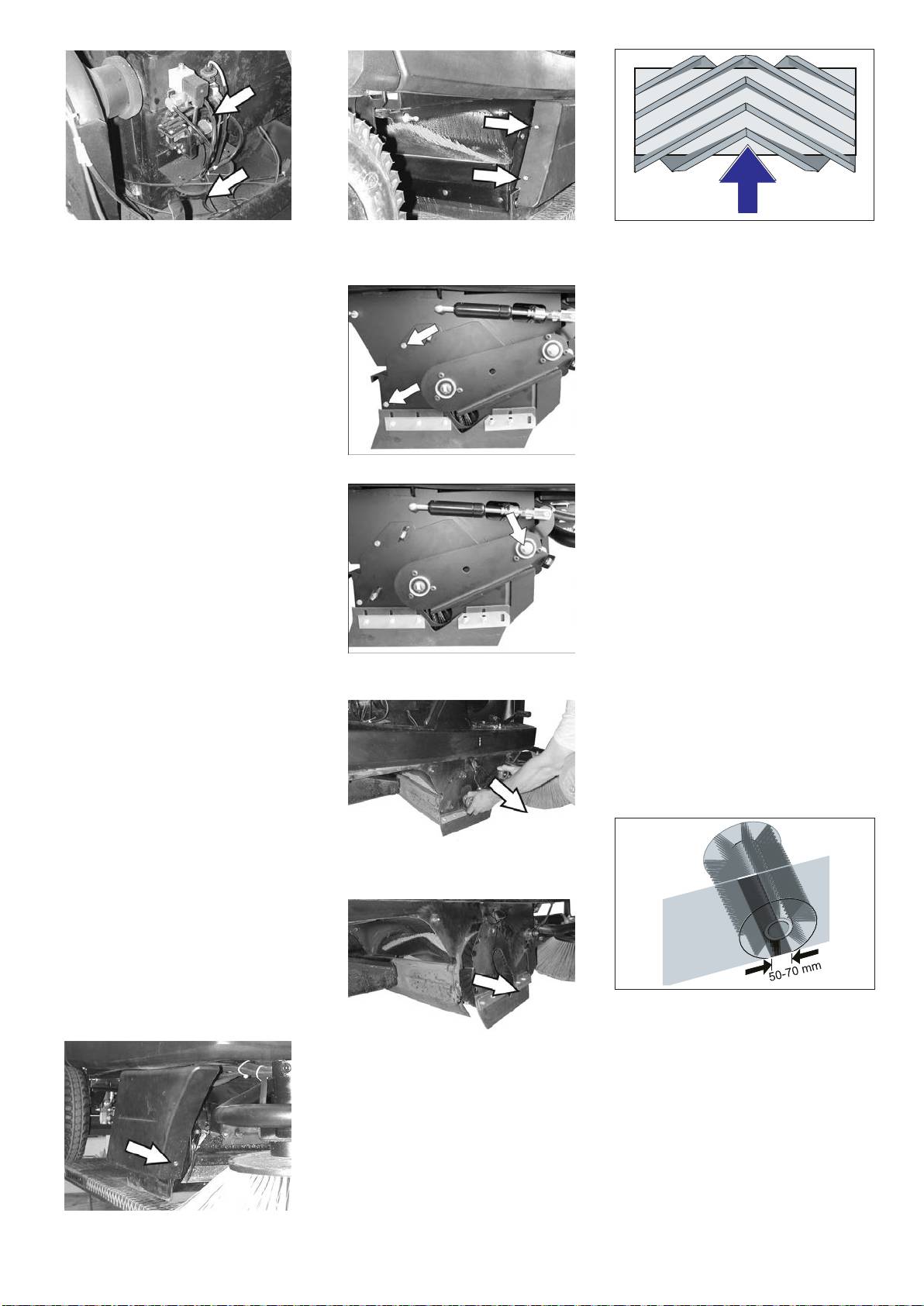 50-70 mm