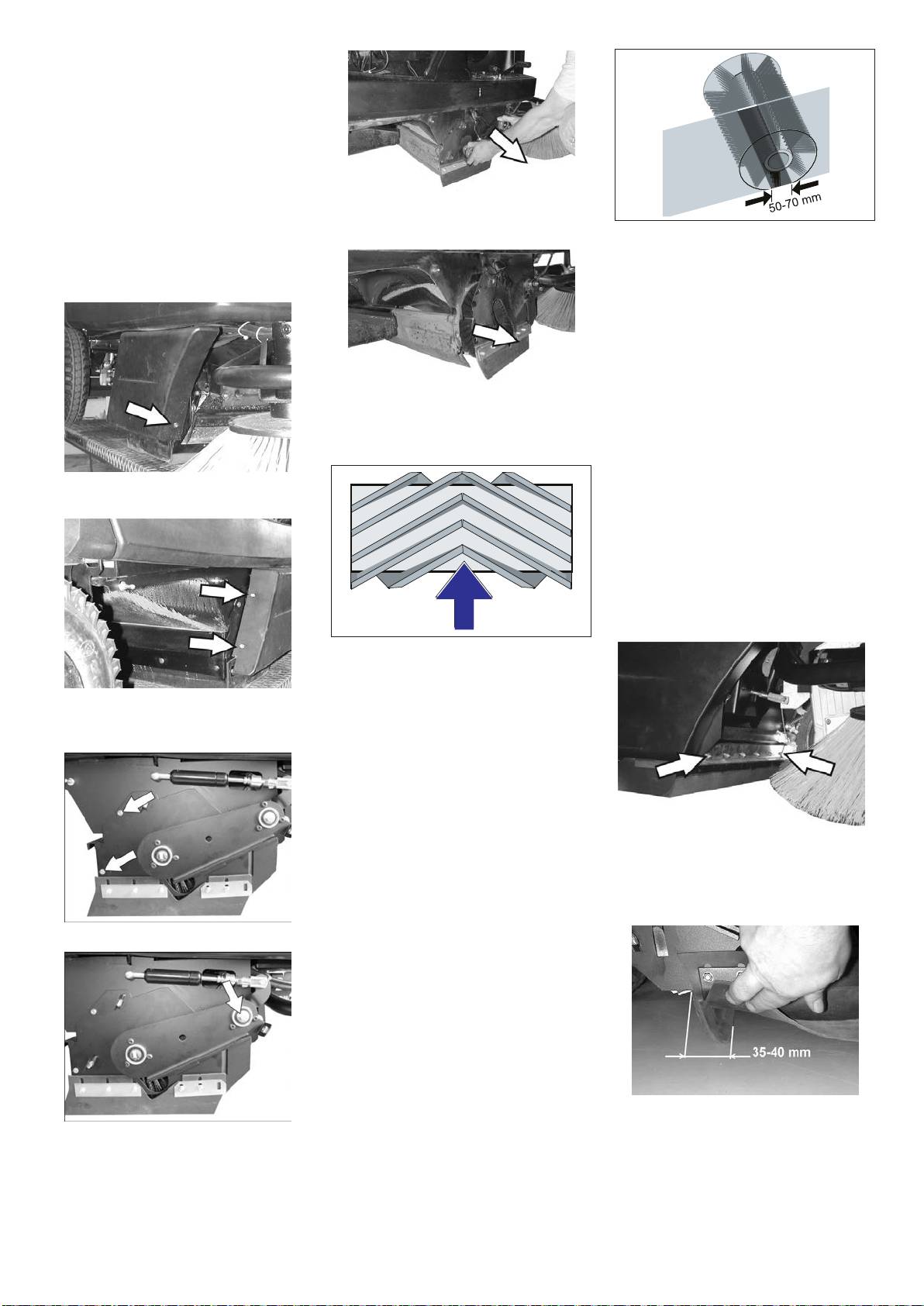 50-70 mm

35-40 mm