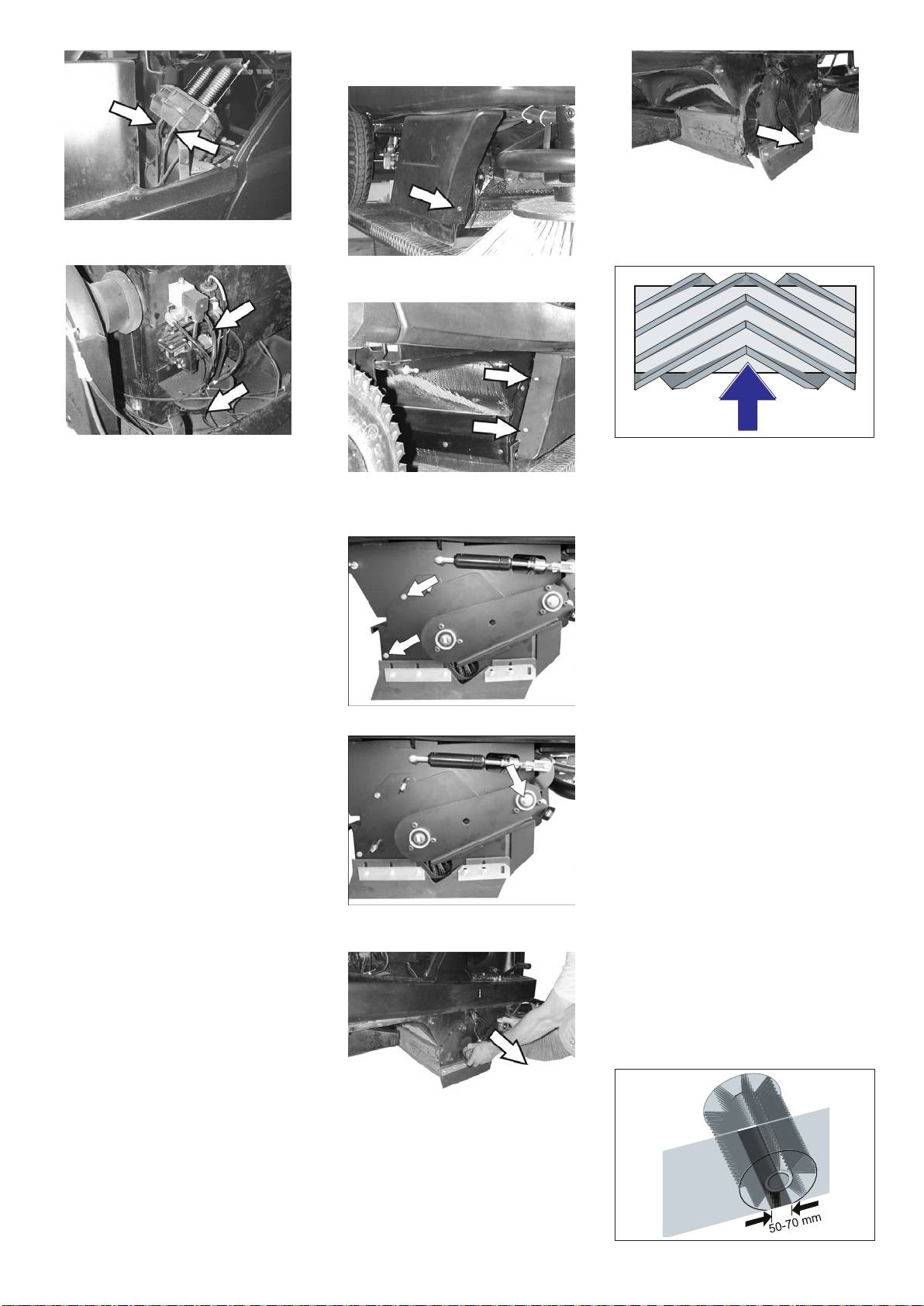 50-70 mm