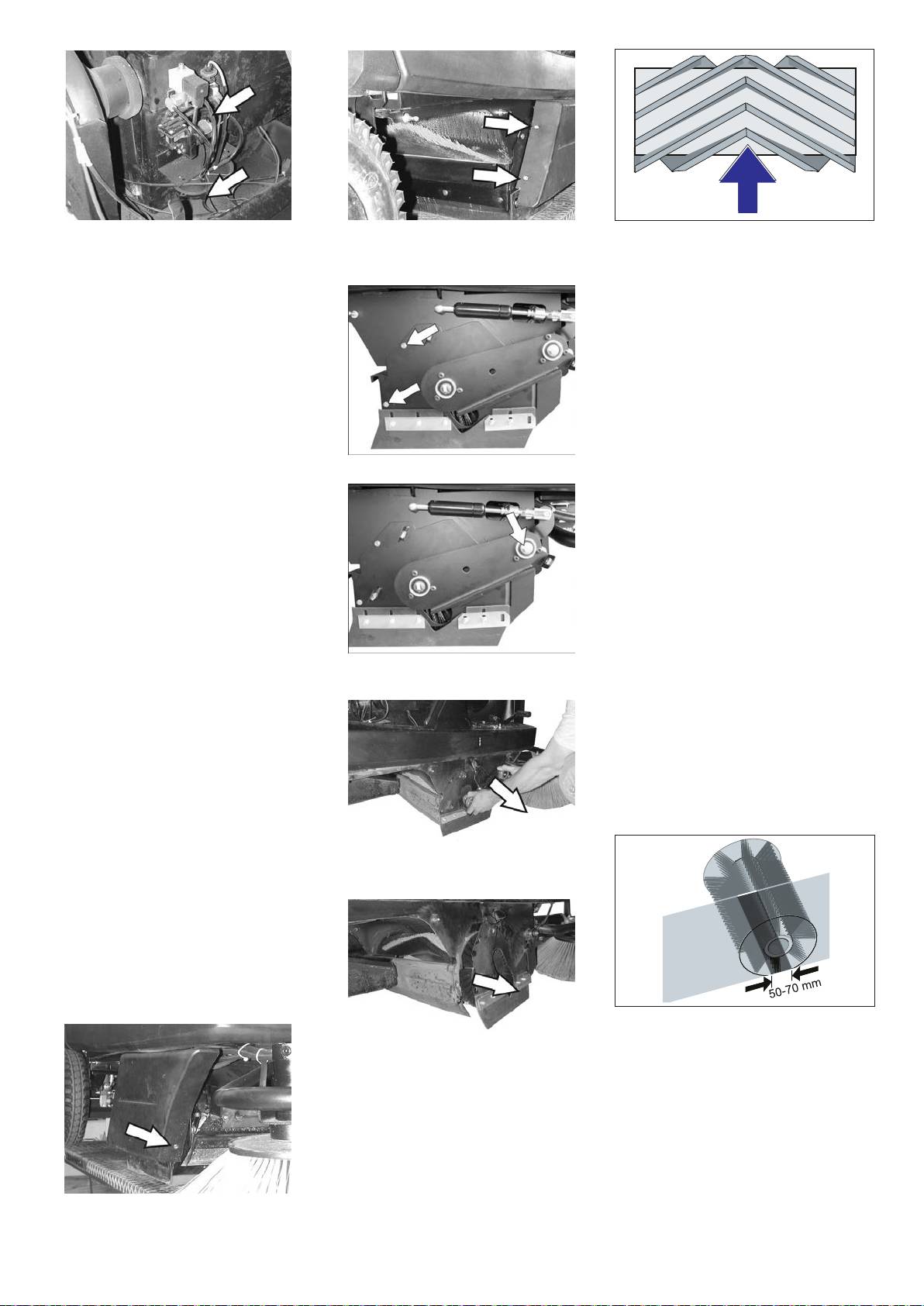 50-70 mm