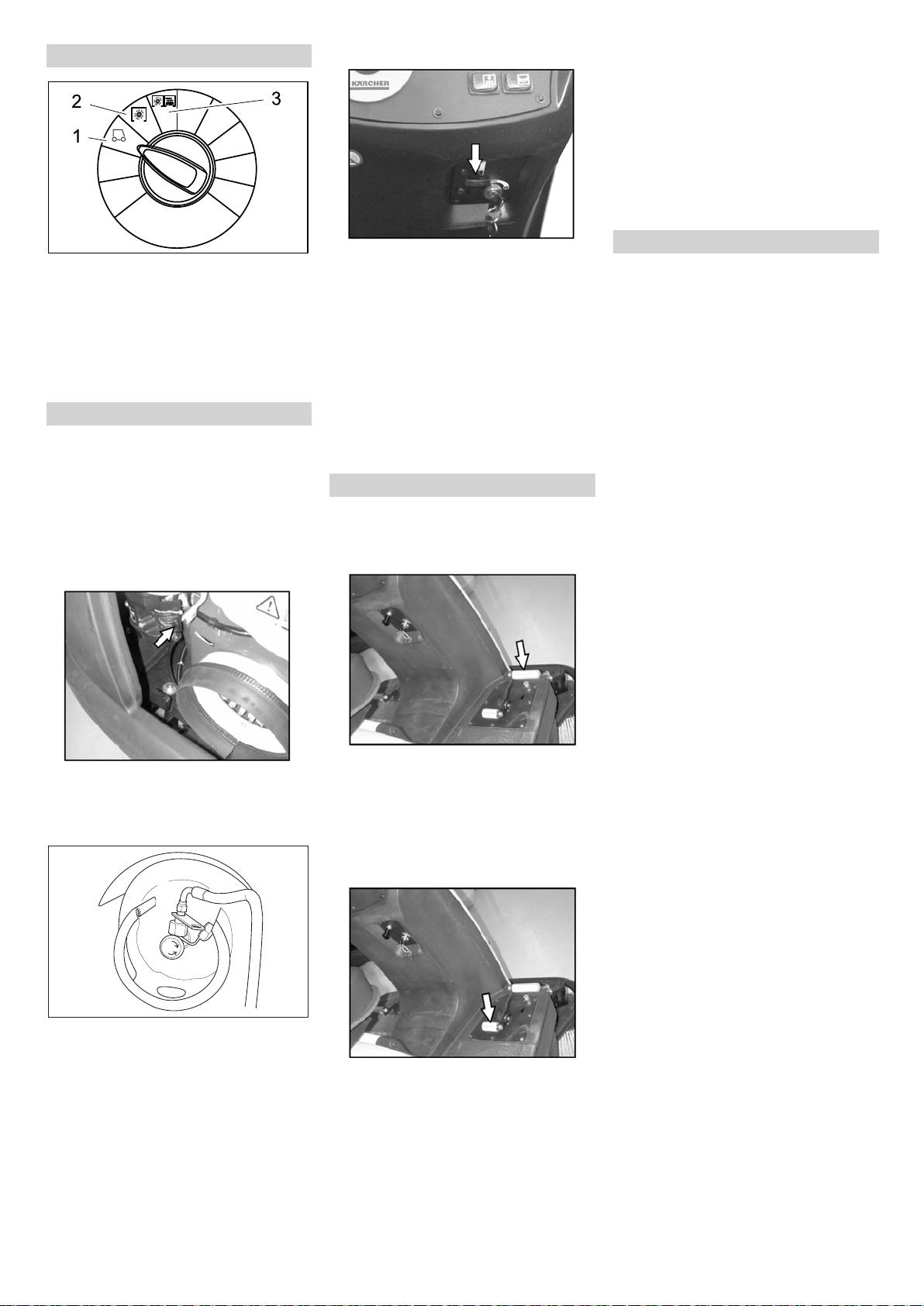 2
3
1

KÄRCHER