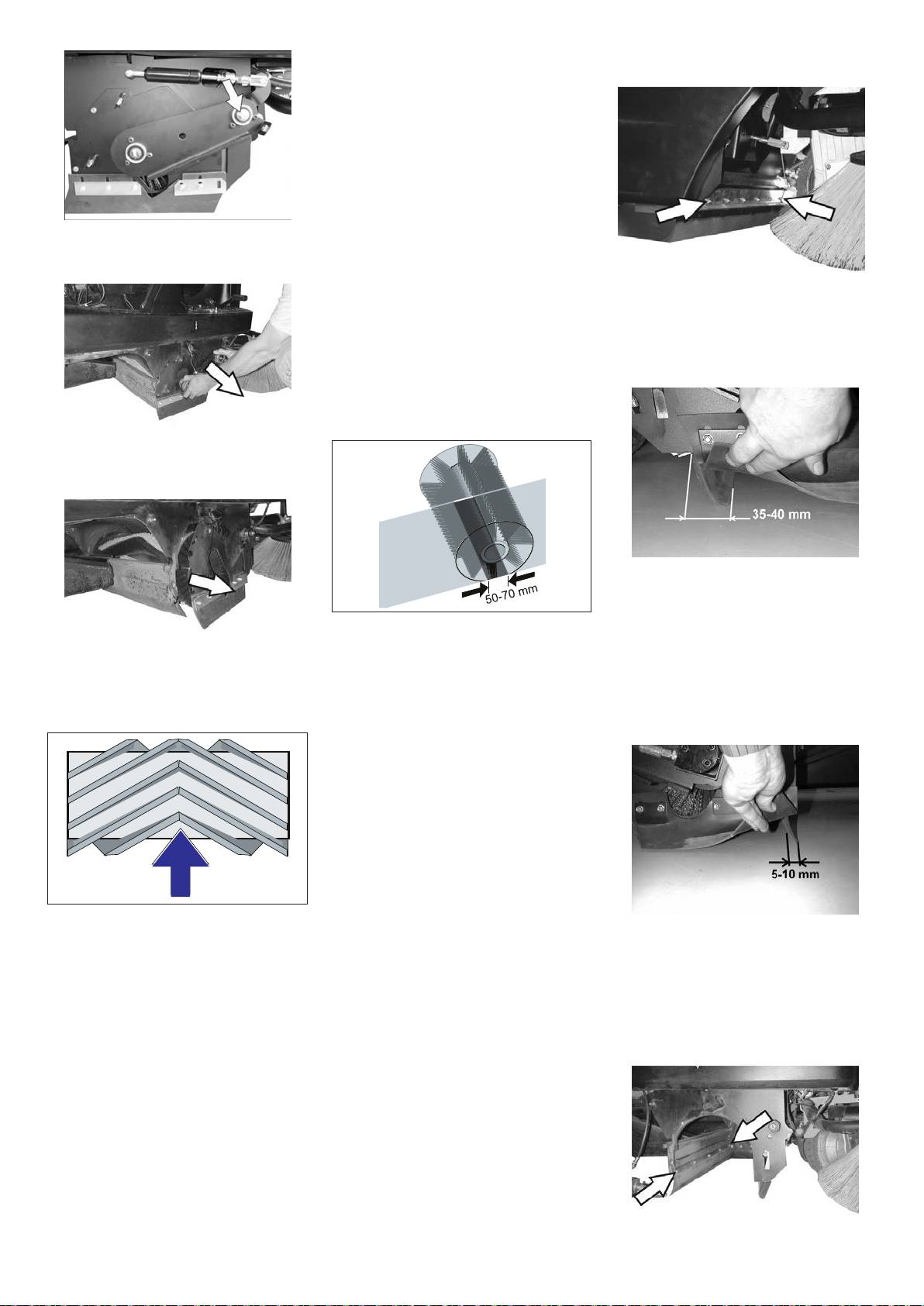 50-70 mm

35-40 mm

5-10 mm