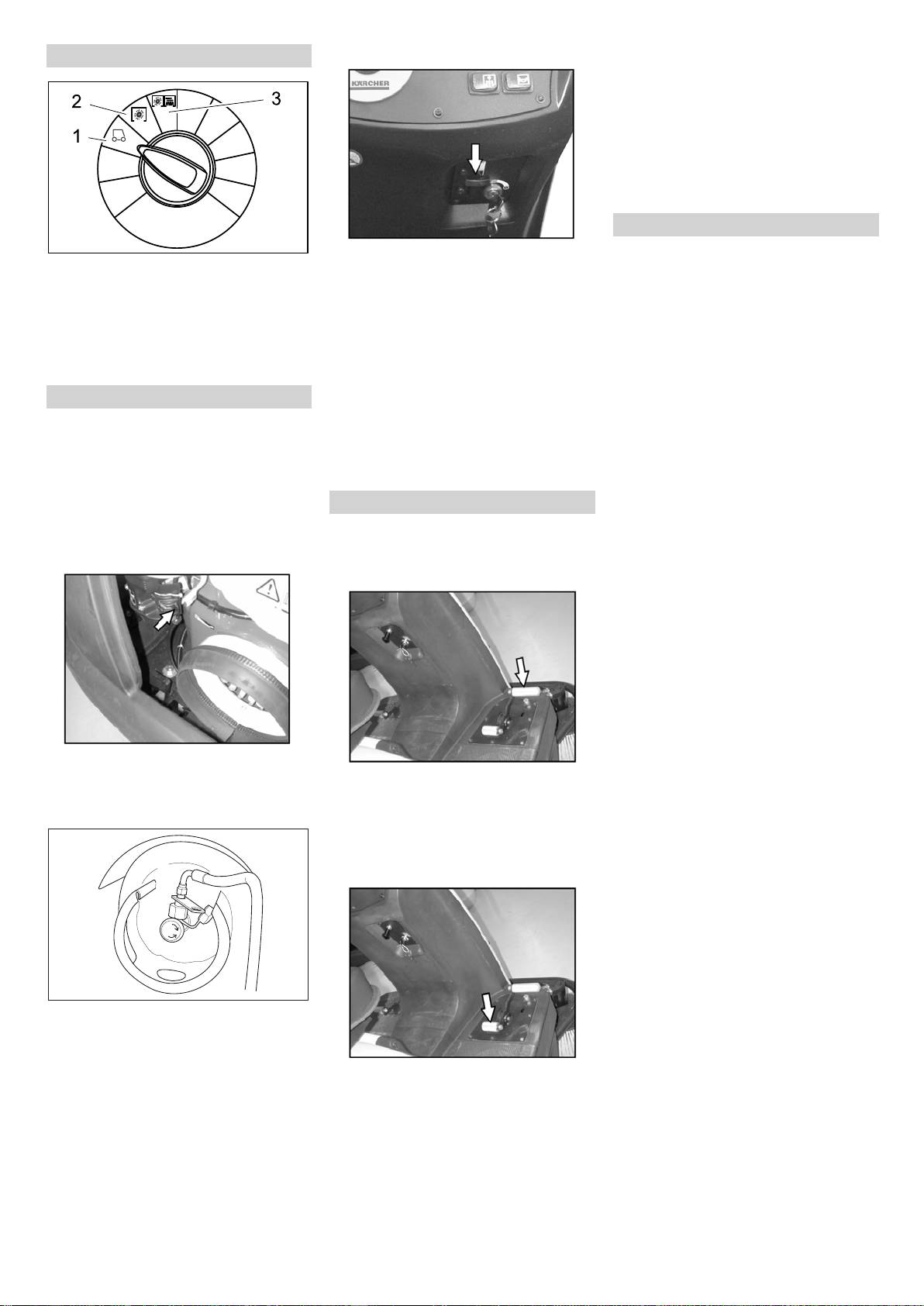 2
3
1
KÄRCHER