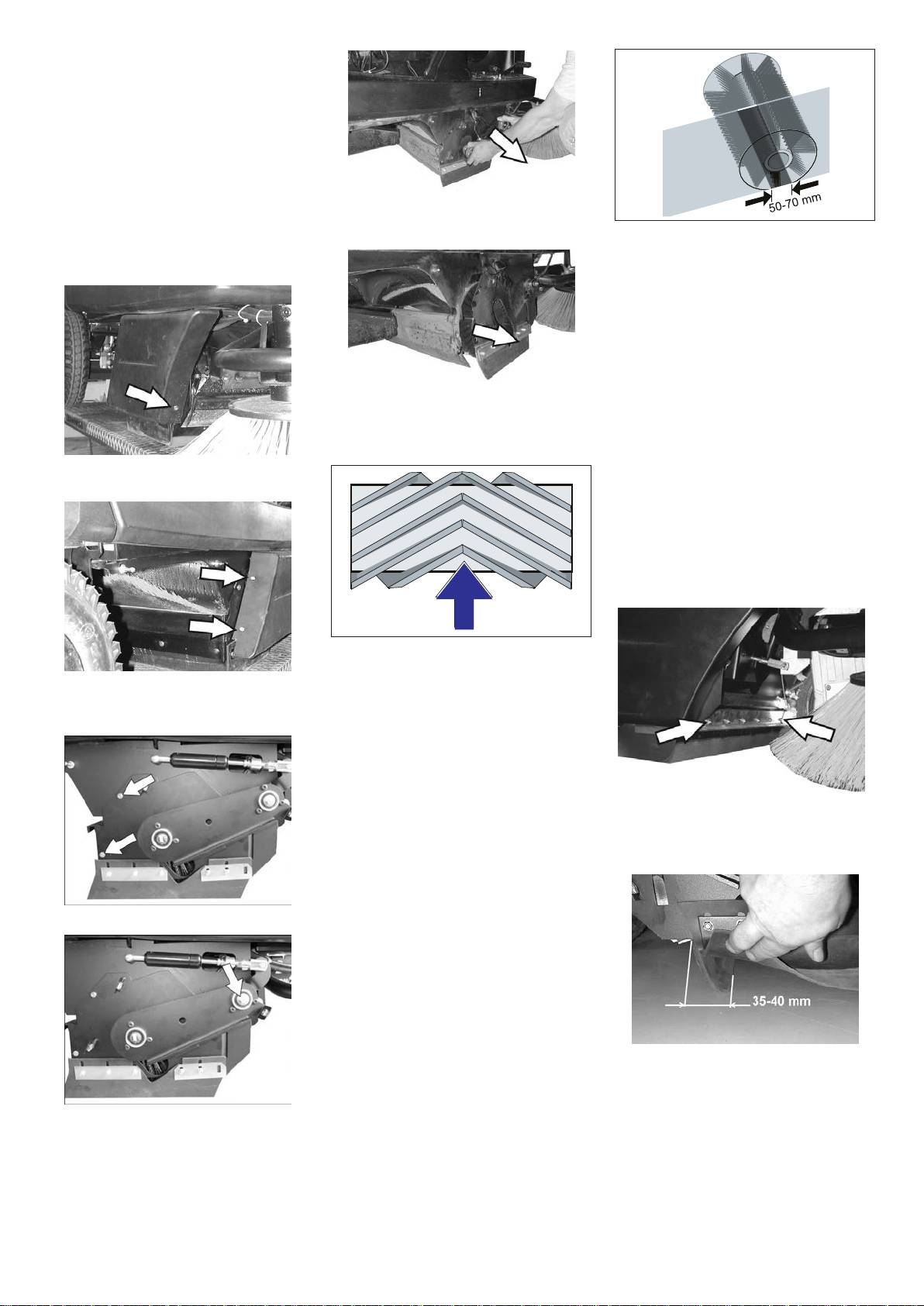 50-70 mm

35-40 mm