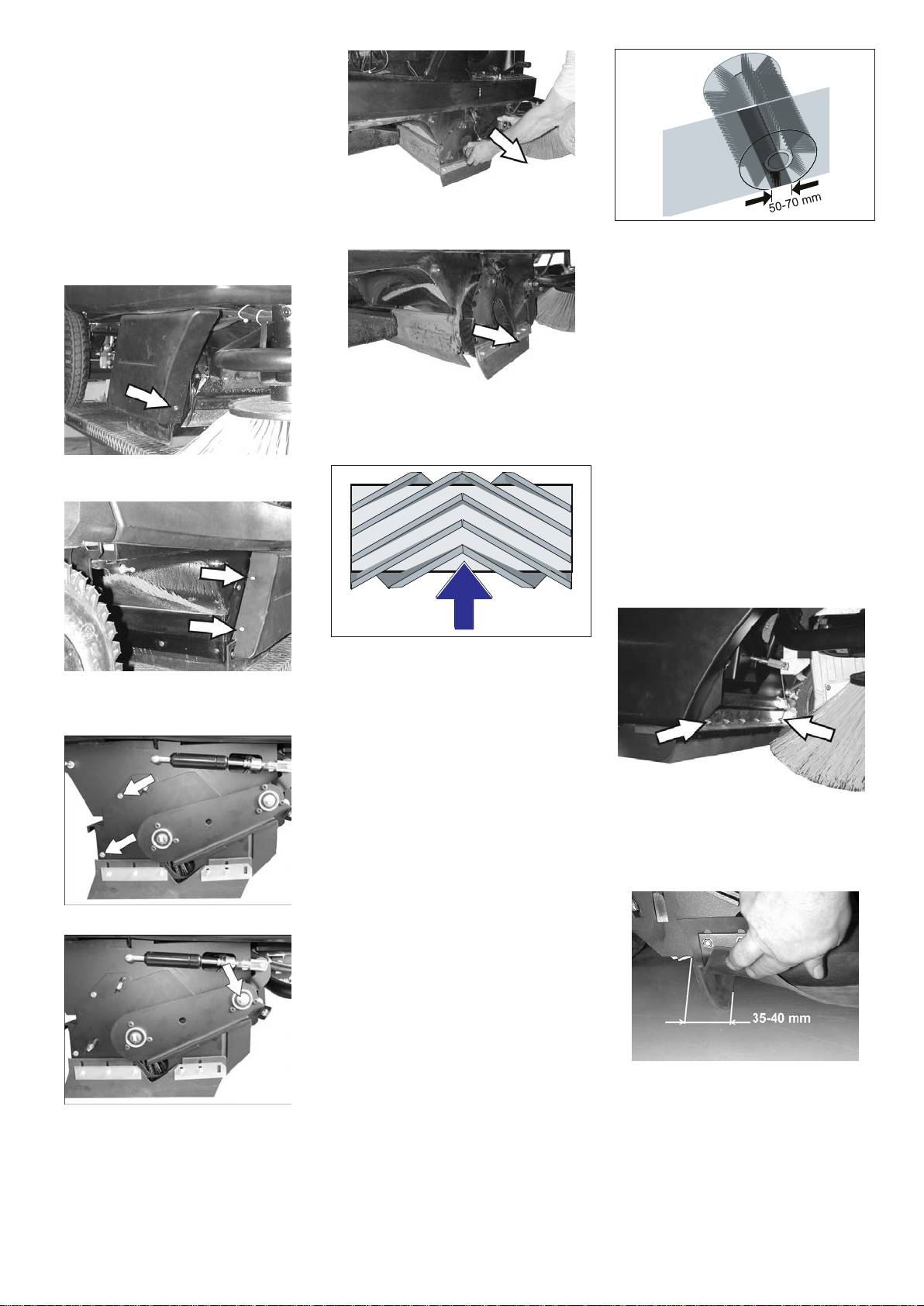 50-70 mm

35-40 mm