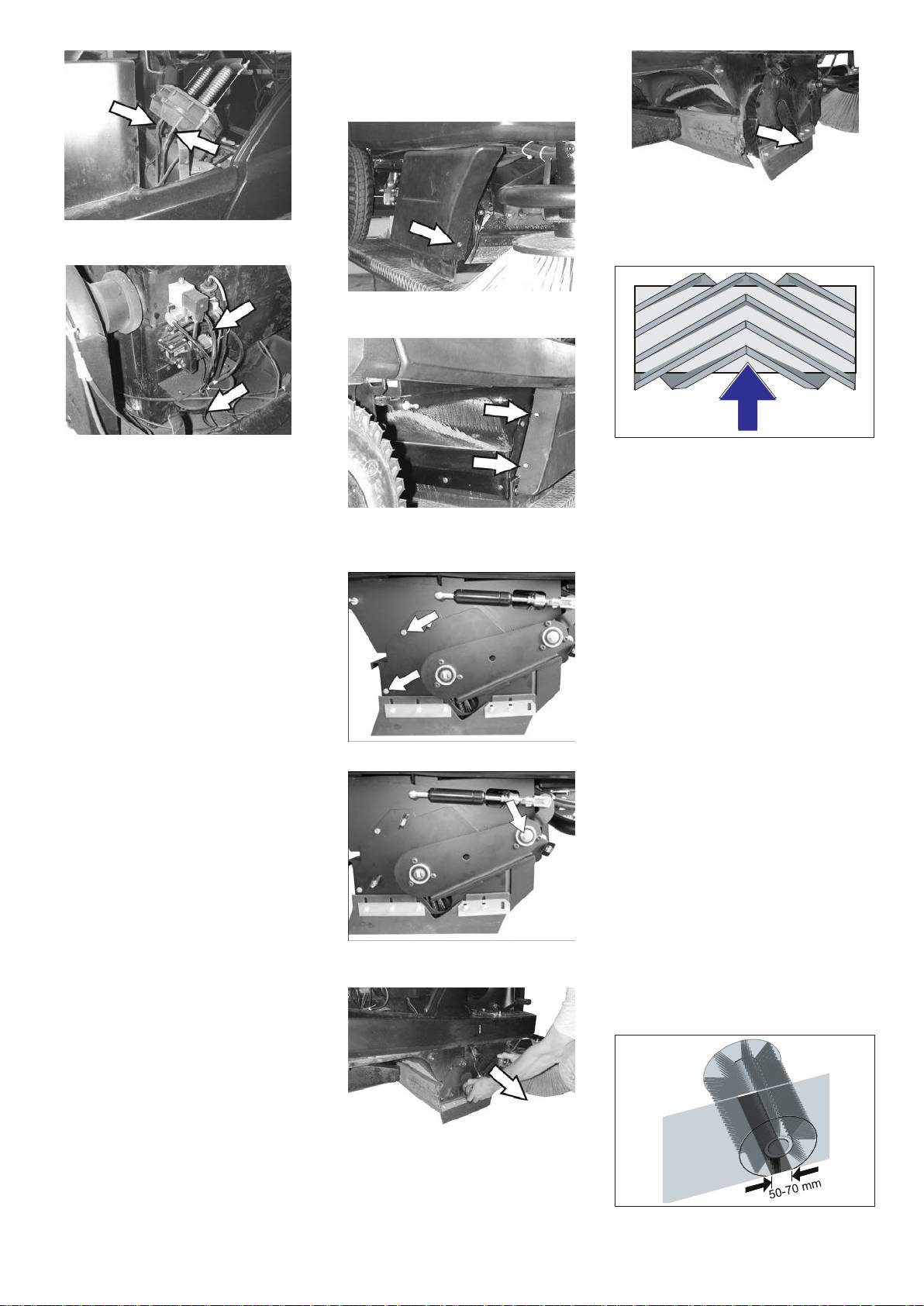 50-70 mm