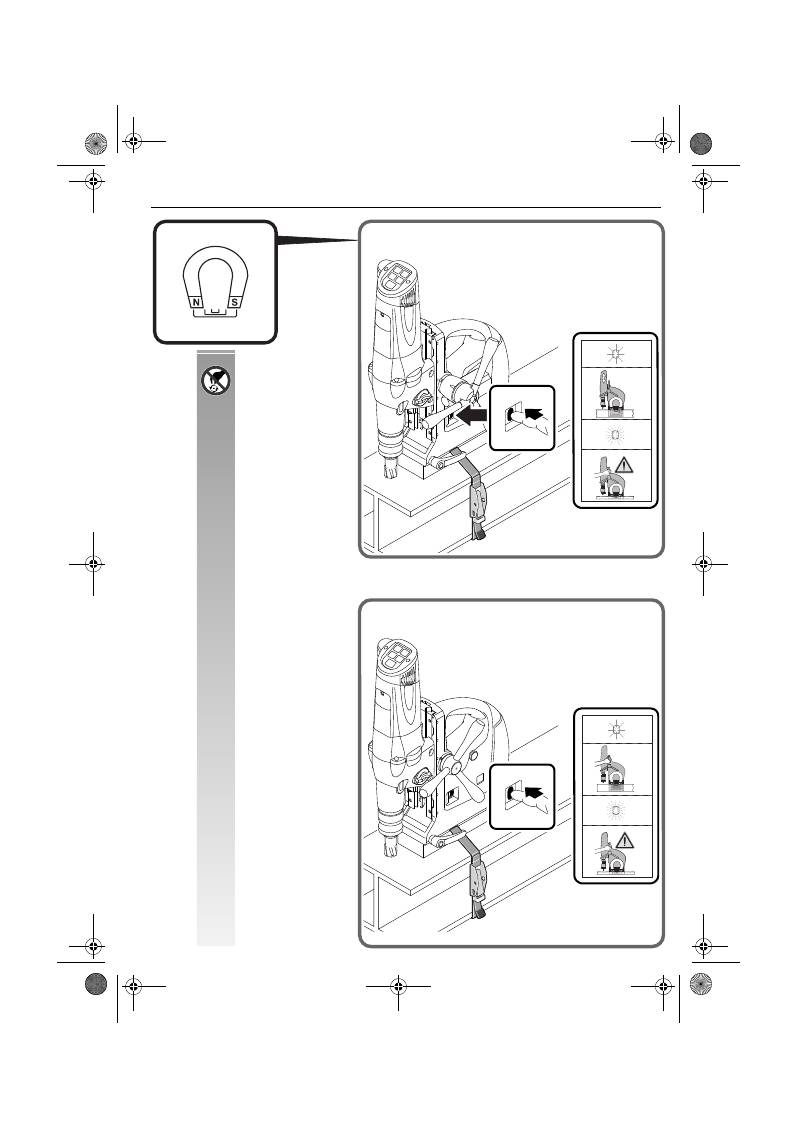 N S