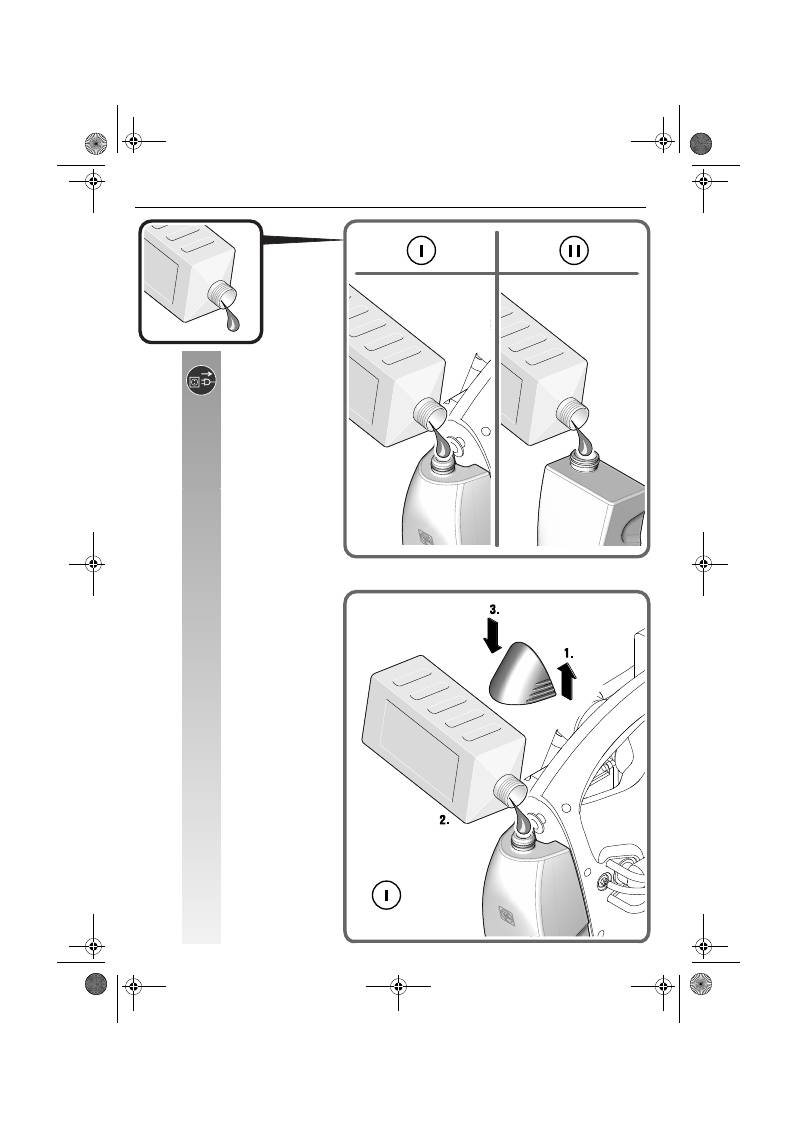 I

II

3.

1.

2.

I