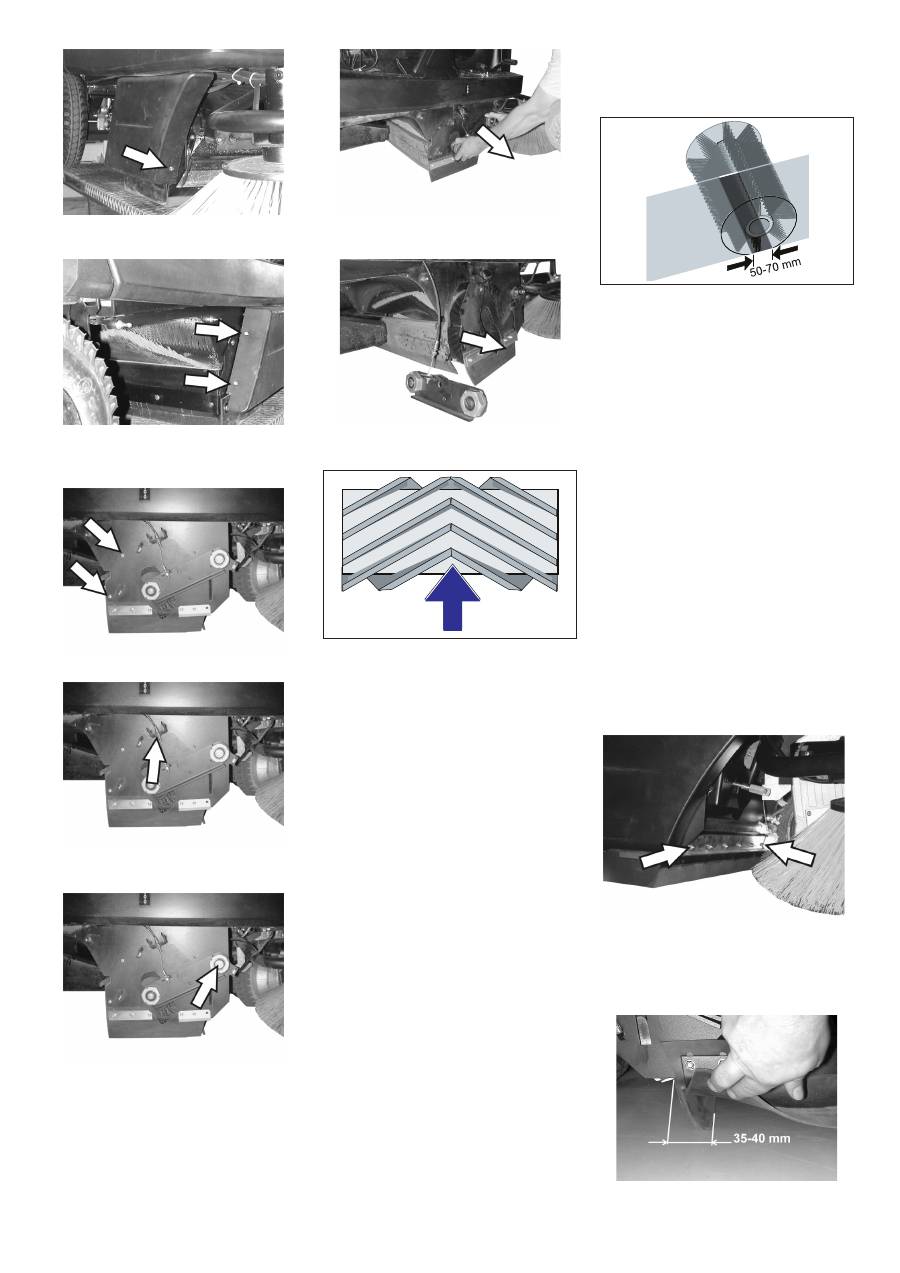 50-70 mm

35-40 mm