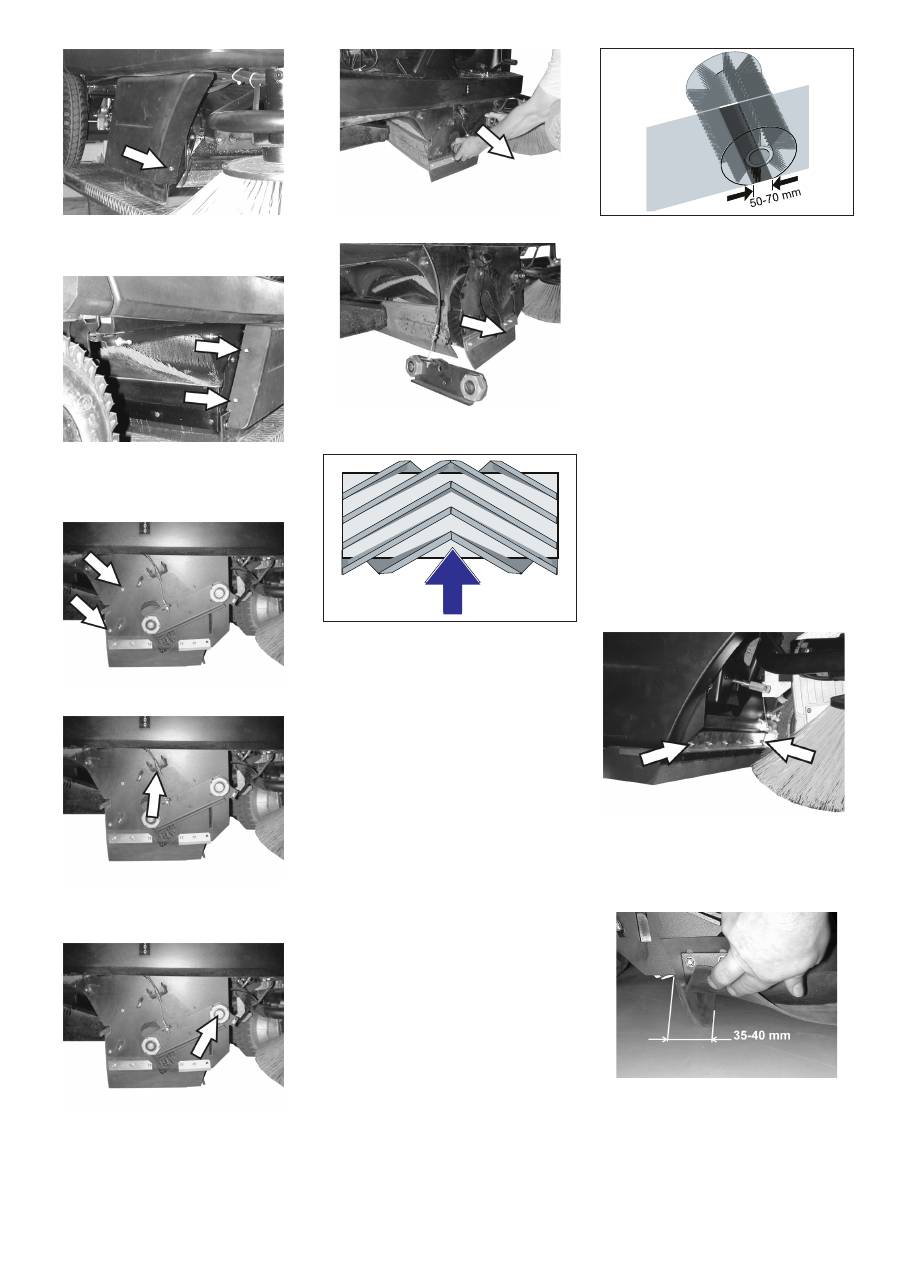 50-70 mm

35-40 mm