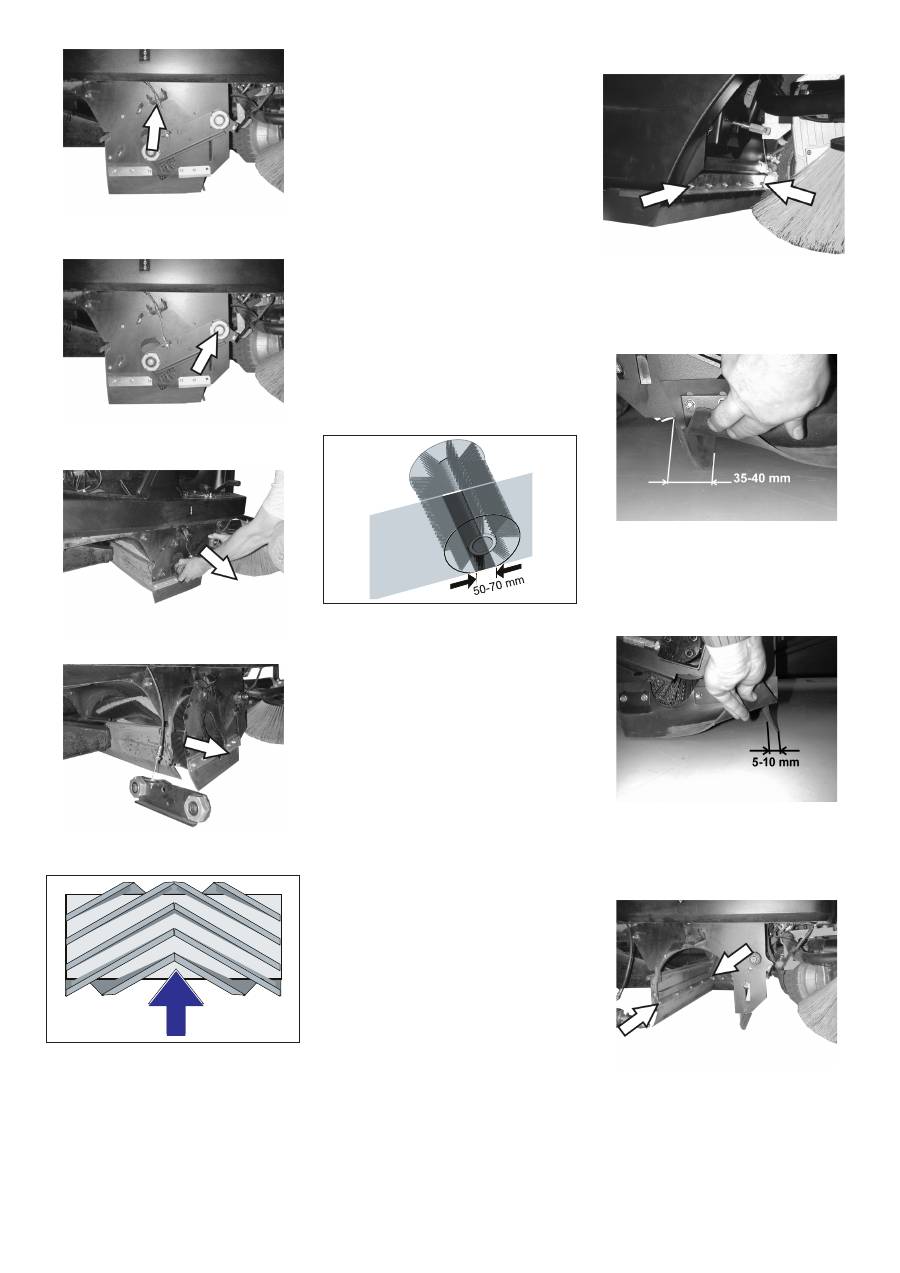 50-70 mm

35-40 mm

5-10 mm