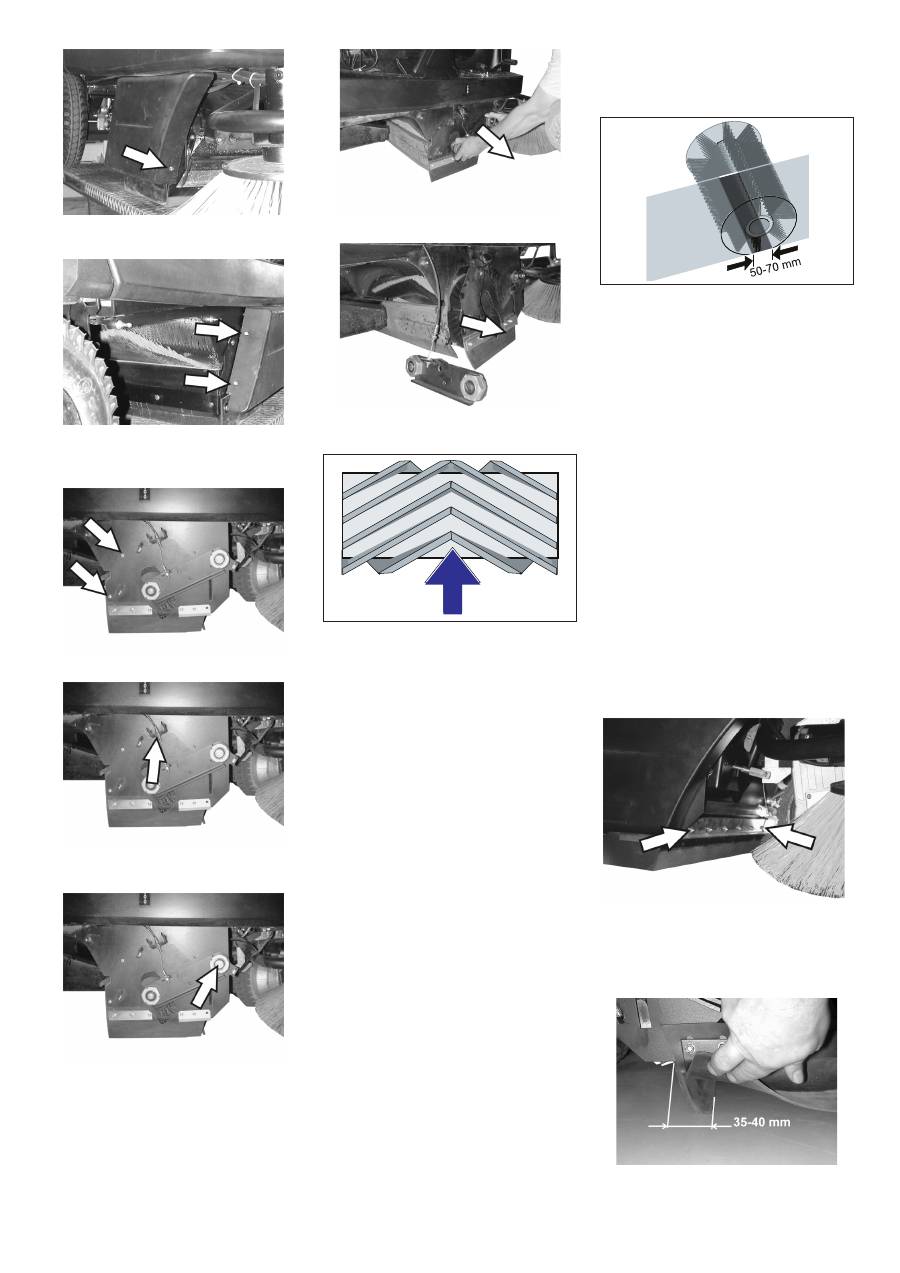 50-70 mm

35-40 mm