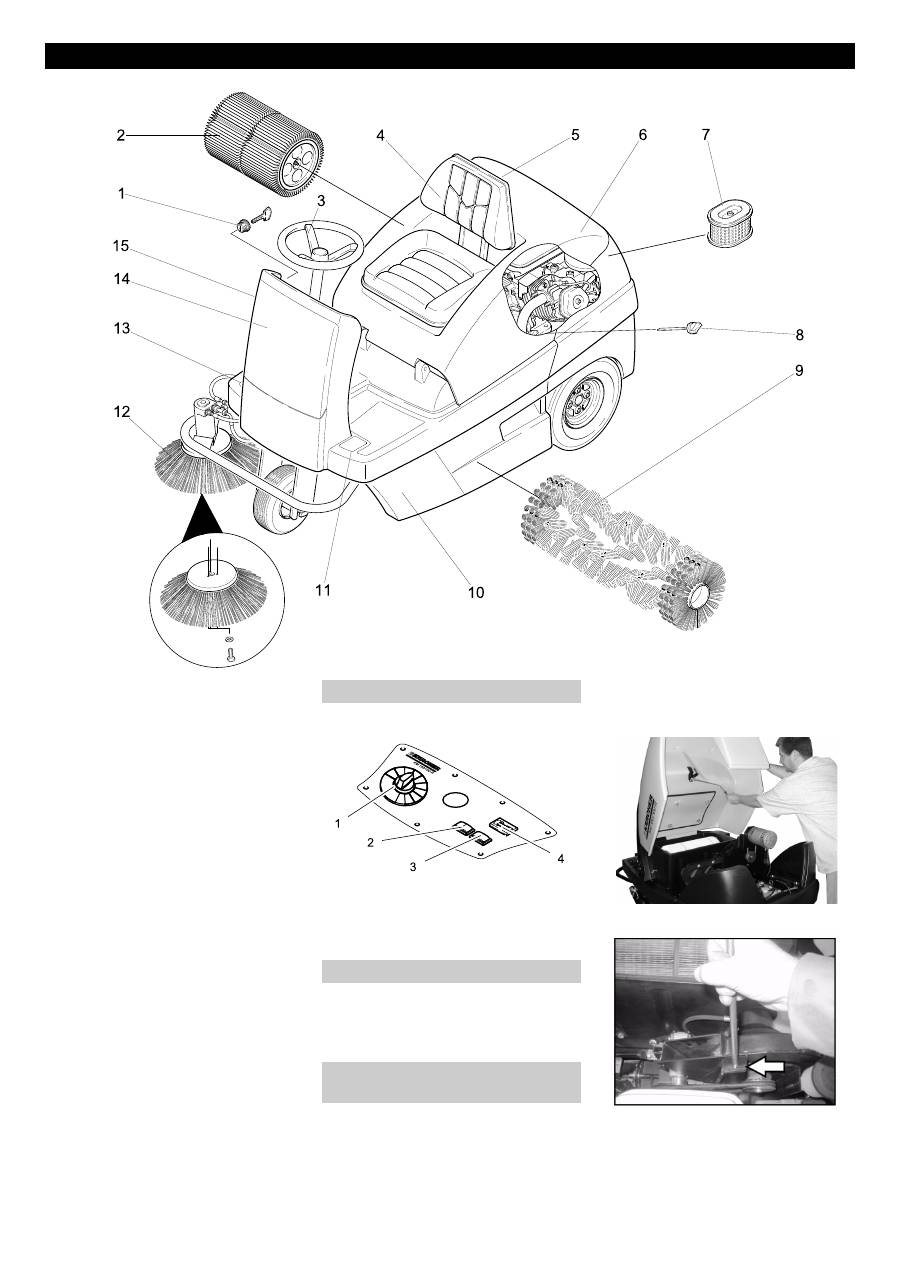 2
4
5
6
7
1
3
15
14
13
8
9
12
11
10
1
2
3
4