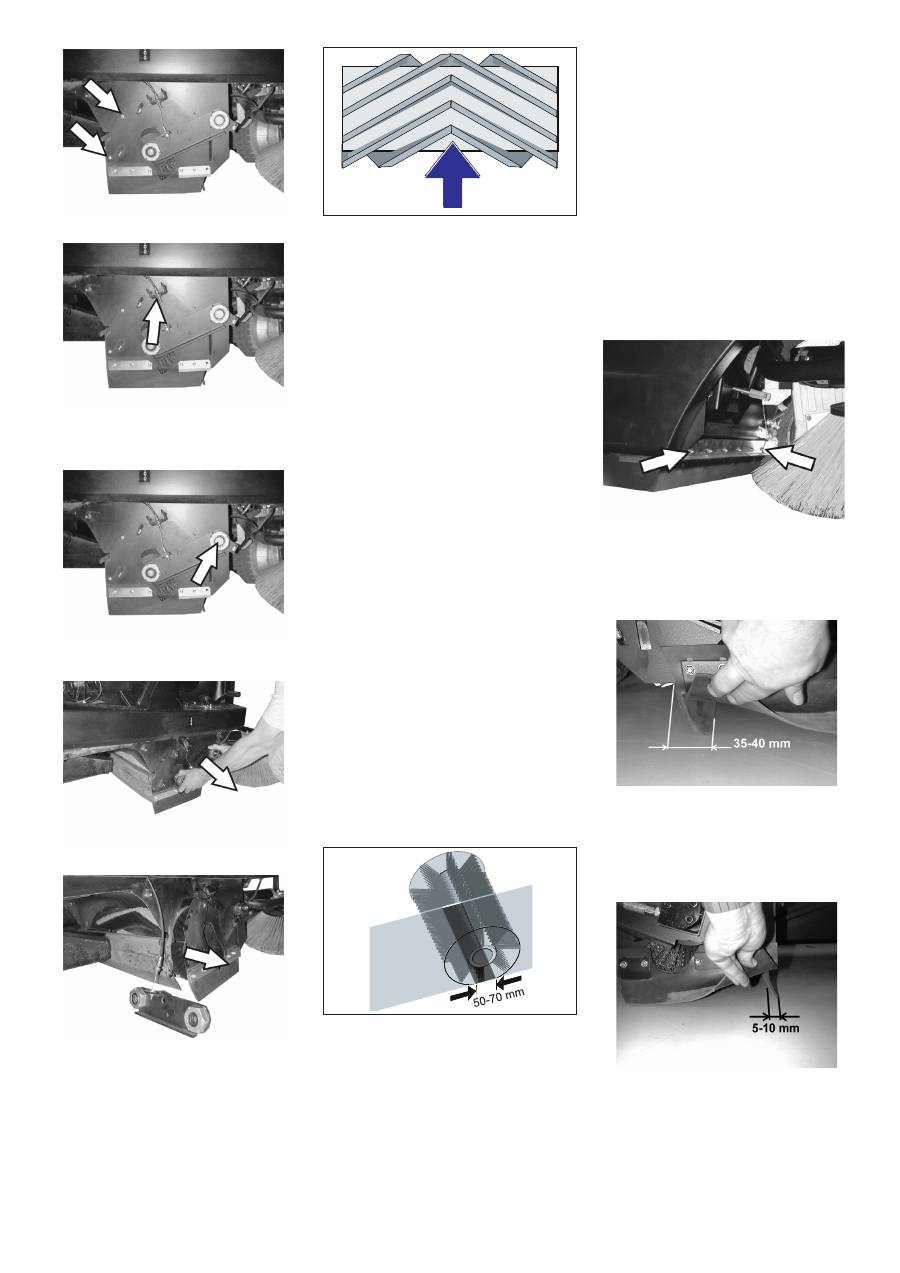 50-70 mm

35-40 mm

5-10 mm