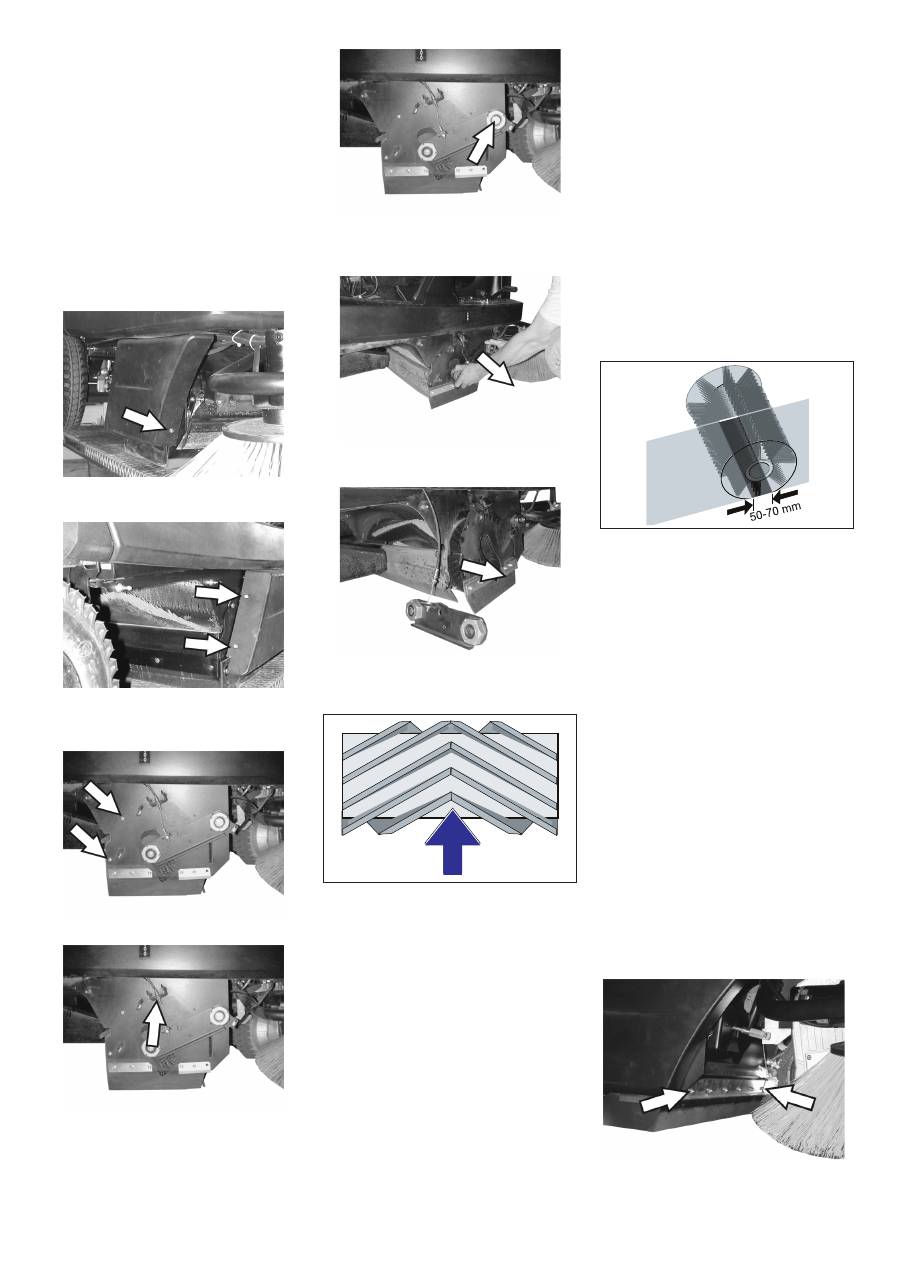 50-70 mm