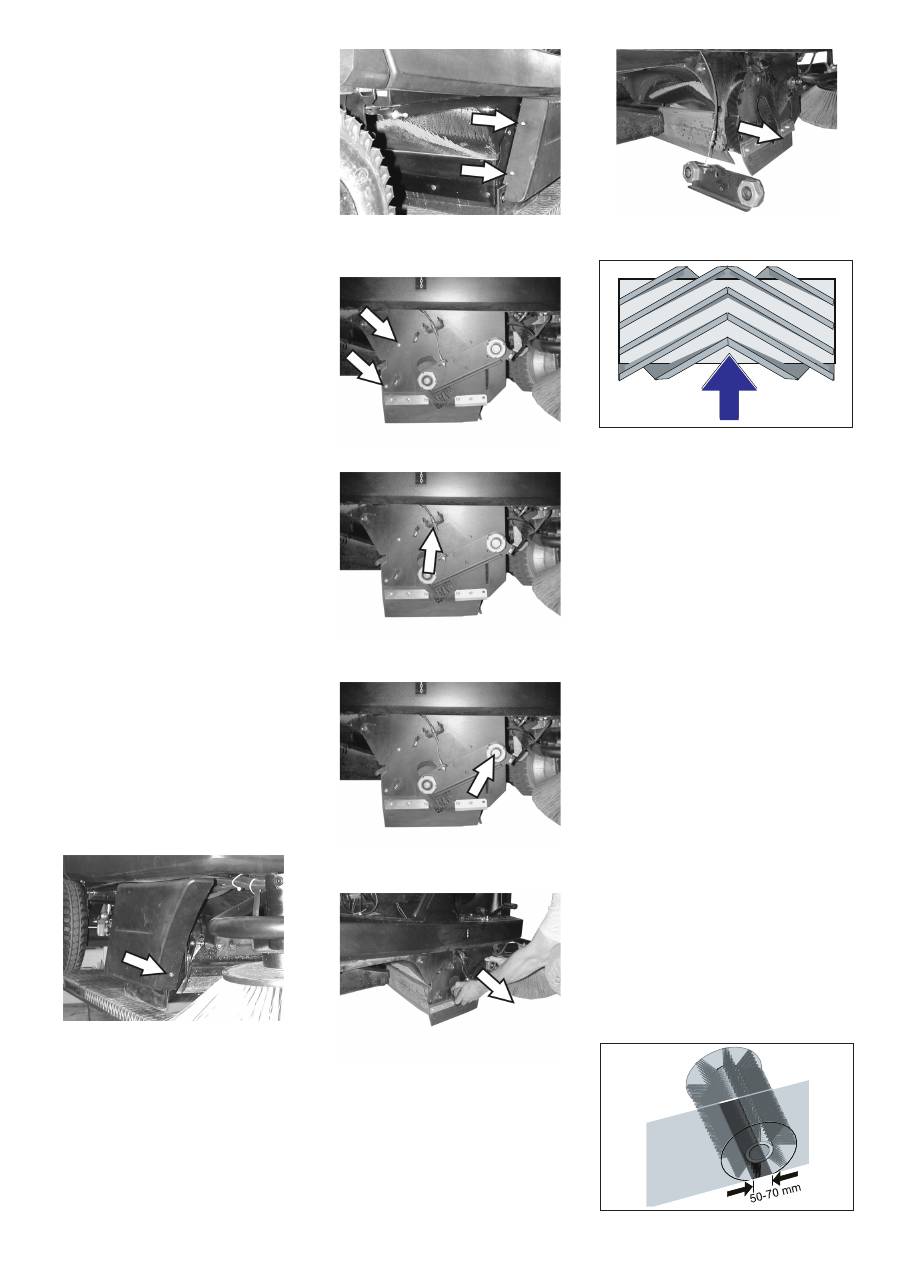 50-70 mm