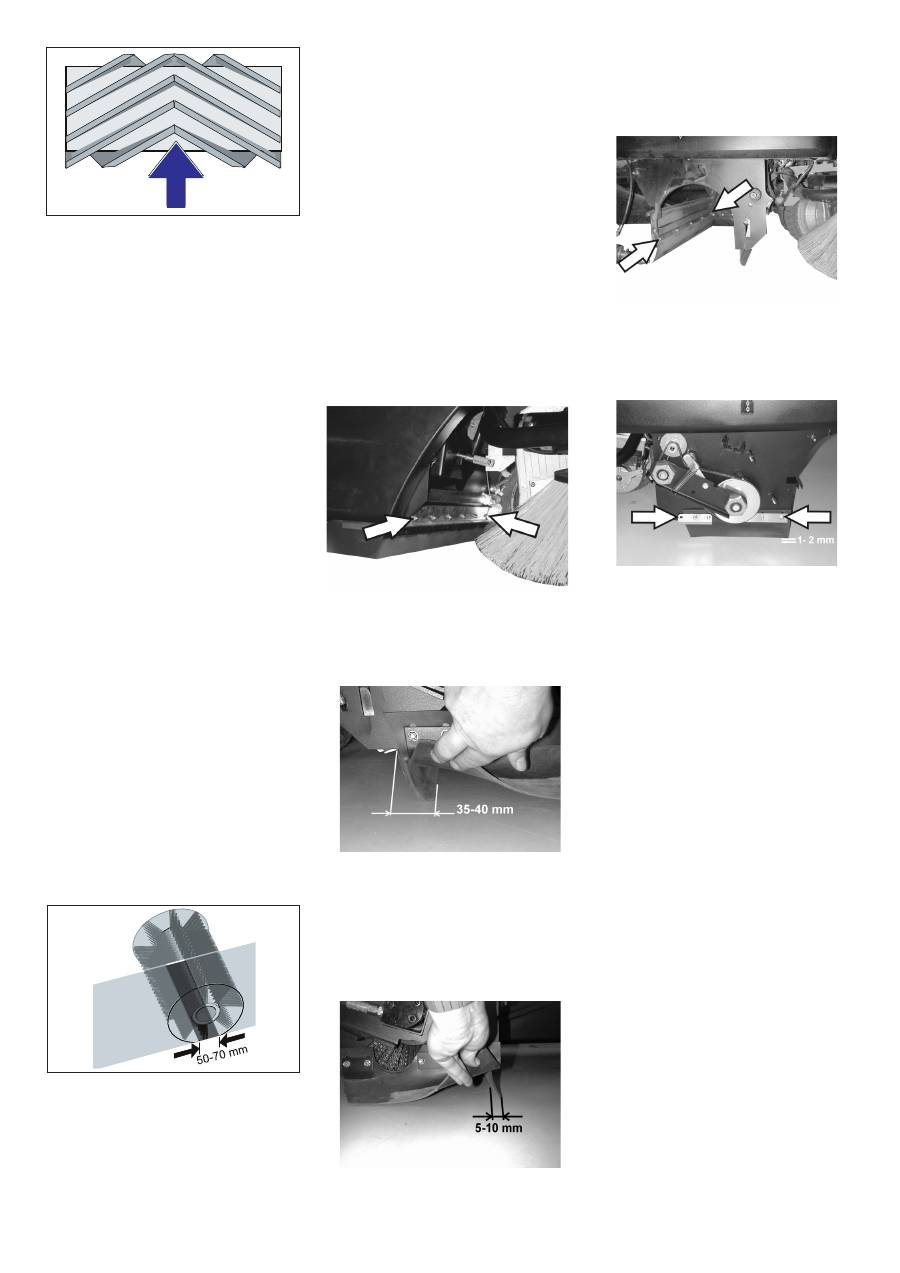 1- 2 mm

35-40 mm

50-70 mm

5-10 mm