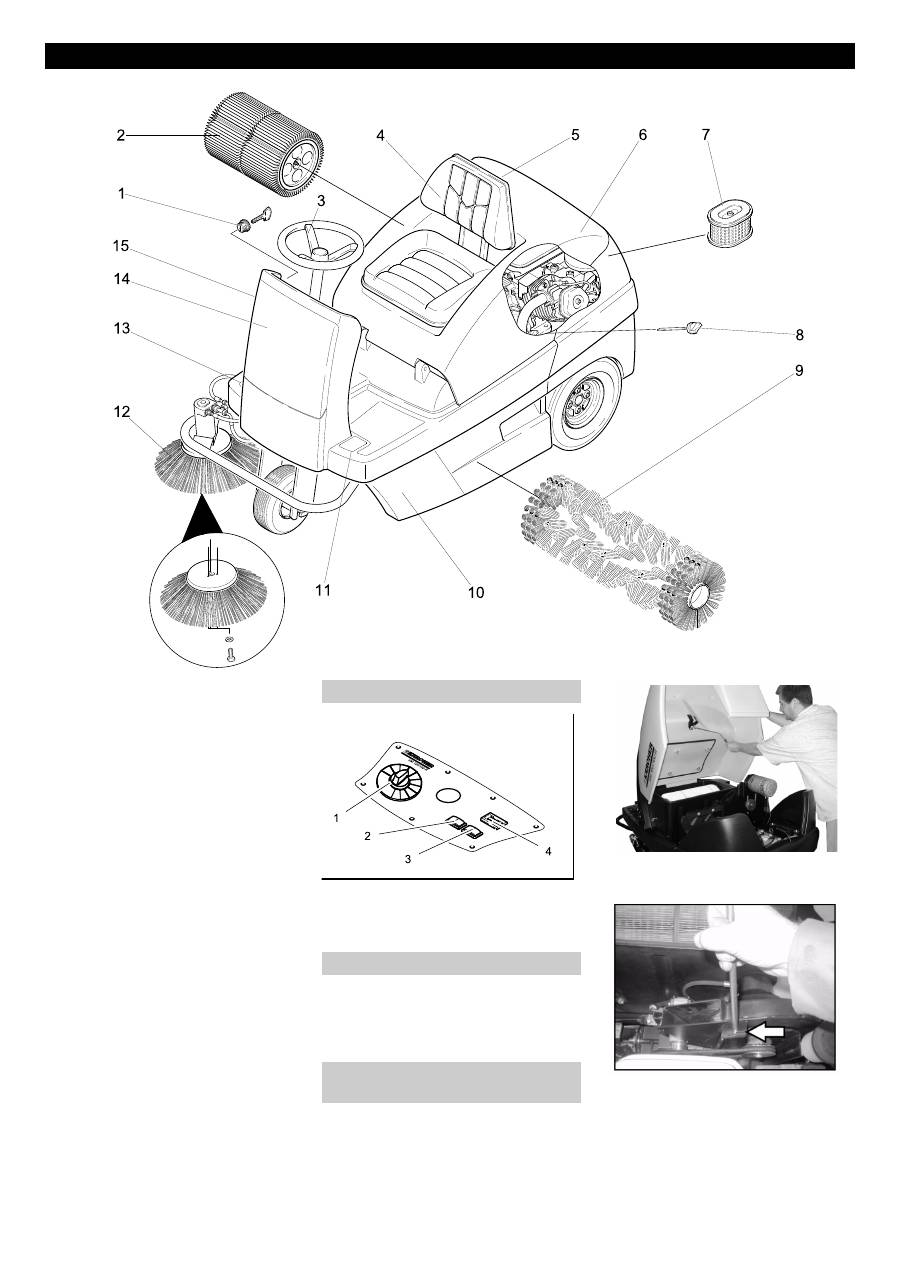 2
4
5
6
7
1
3
15
14
13
8
9
12
11
10

1
2
3
4