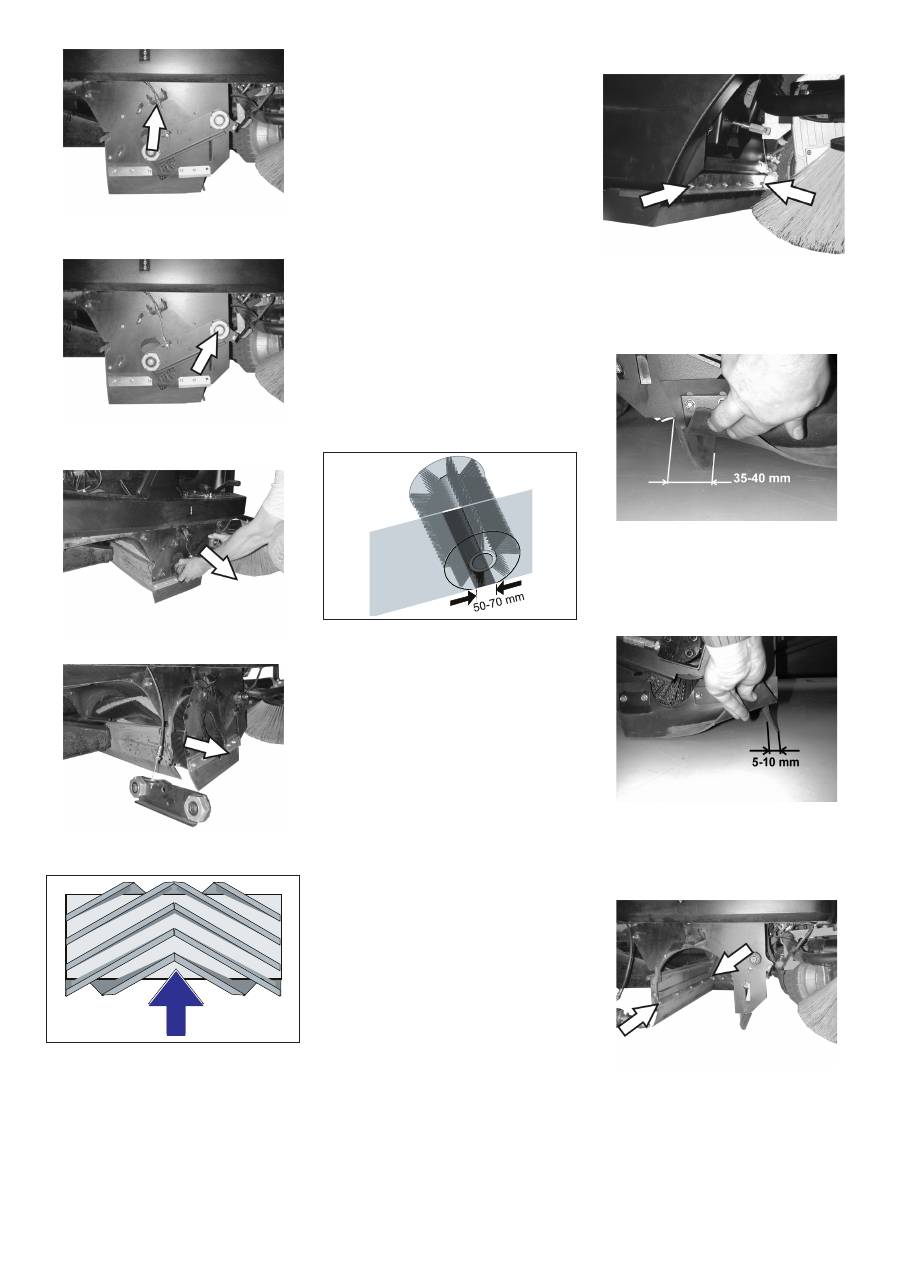 50-70 mm

35-40 mm

5-10 mm