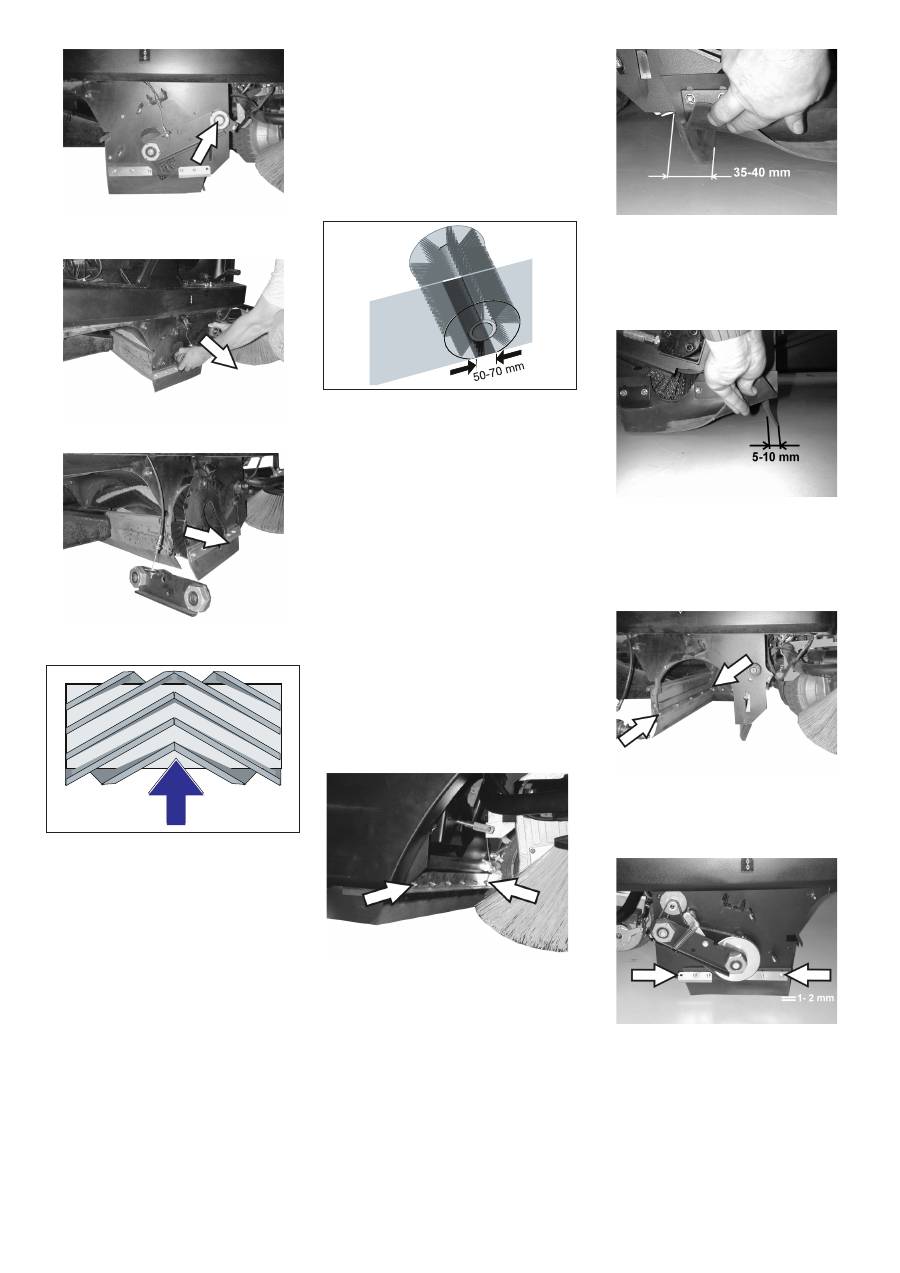 50-70 mm

35-40 mm

5-10 mm

1- 2 mm