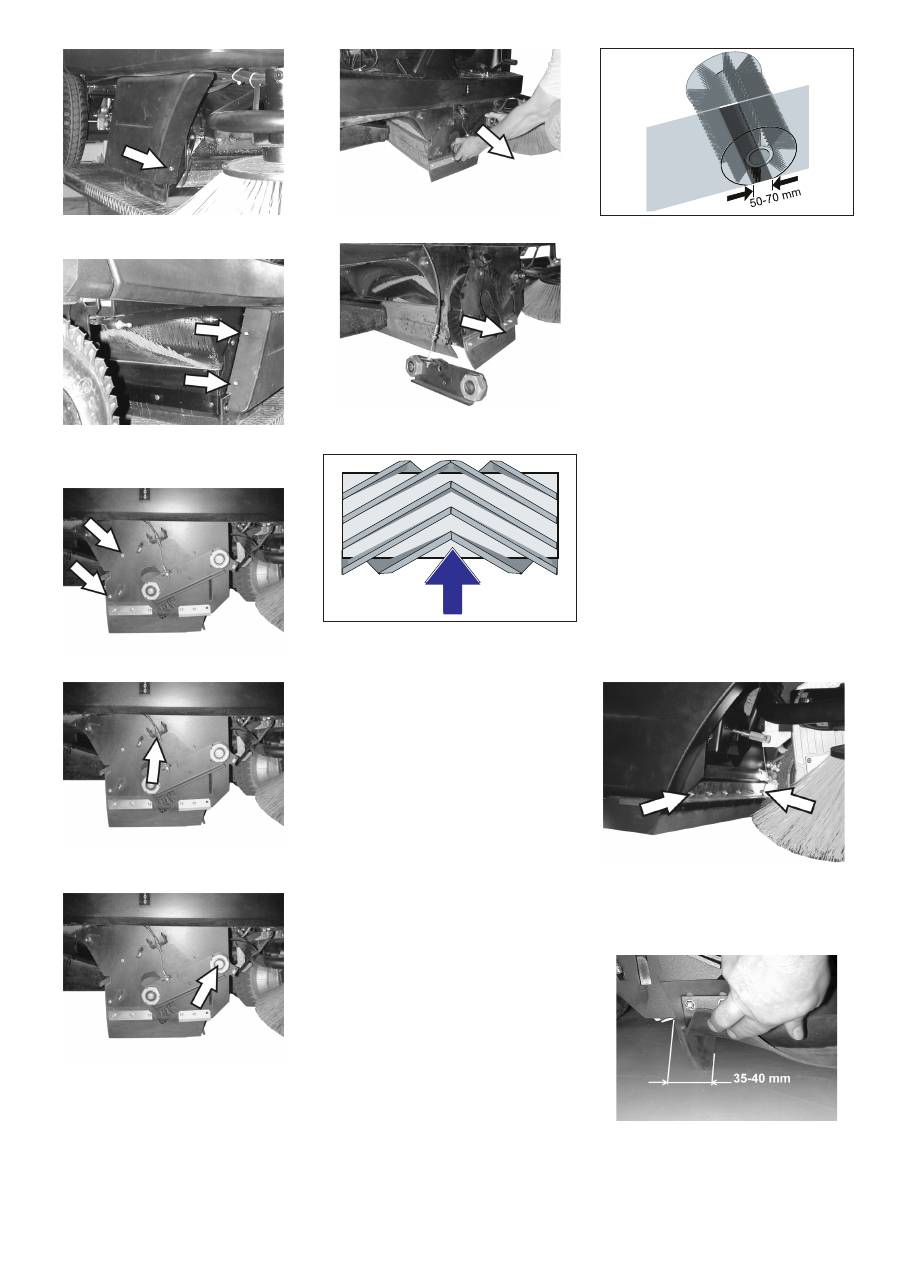 50-70 mm

35-40 mm