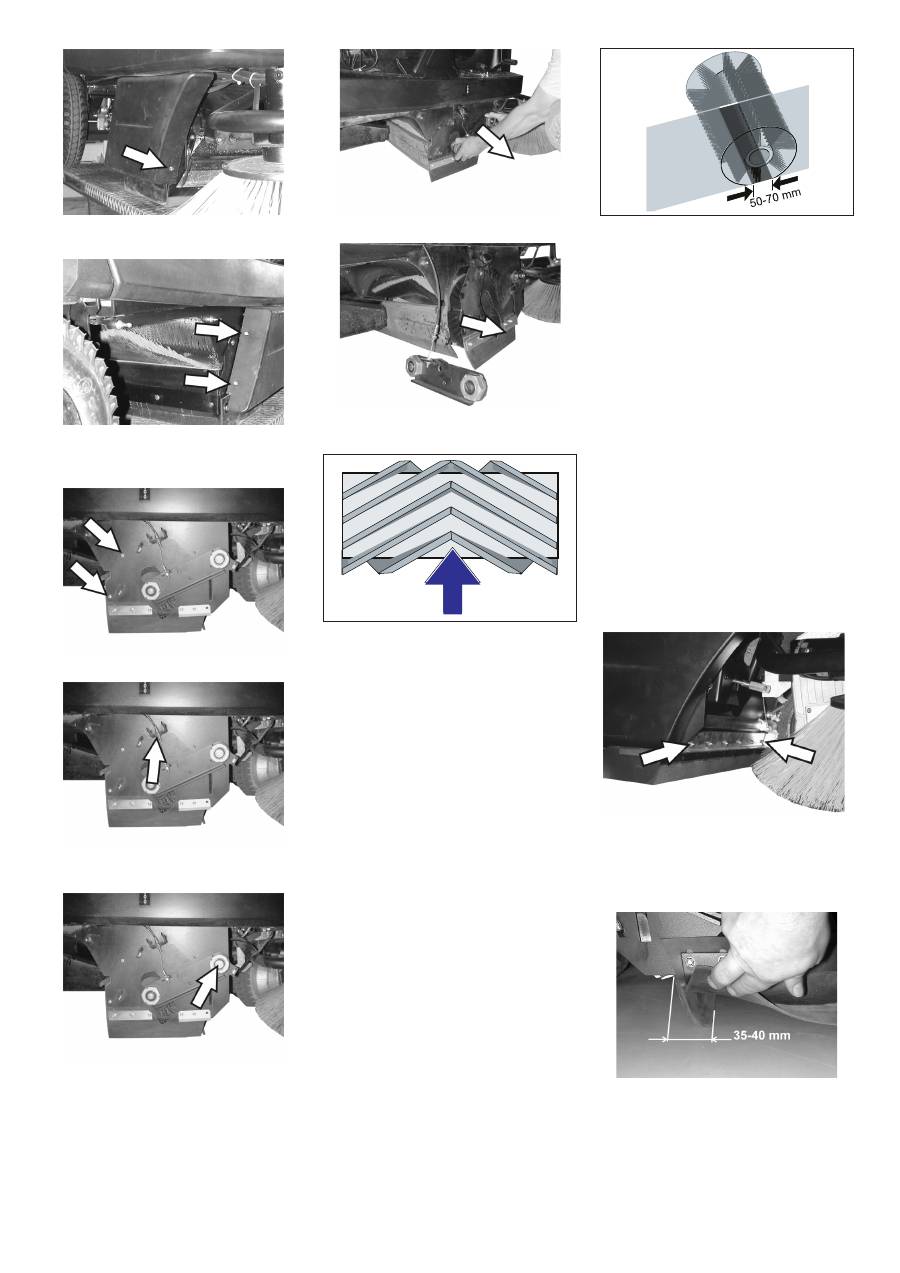 50-70 mm

35-40 mm