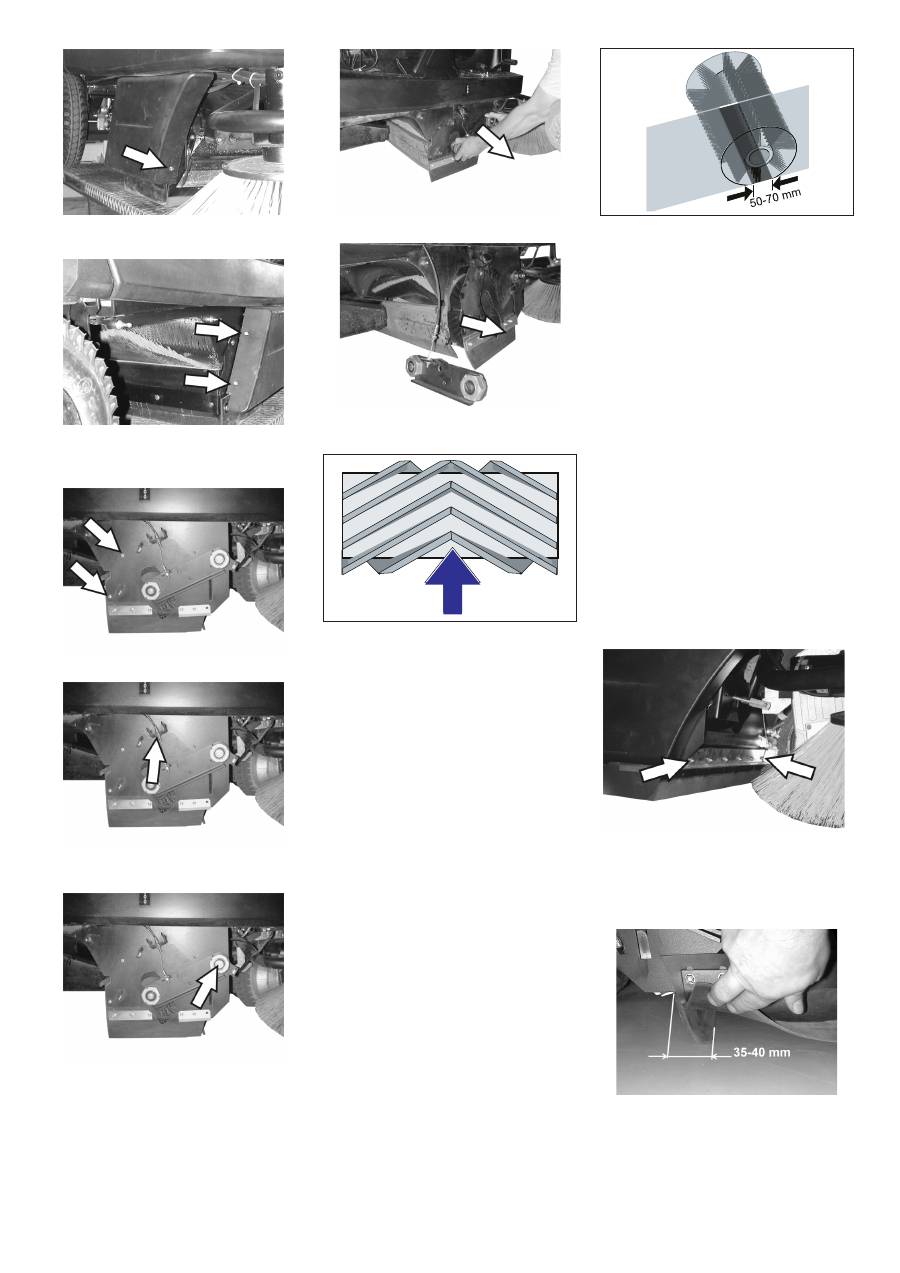 50-70 mm

35-40 mm