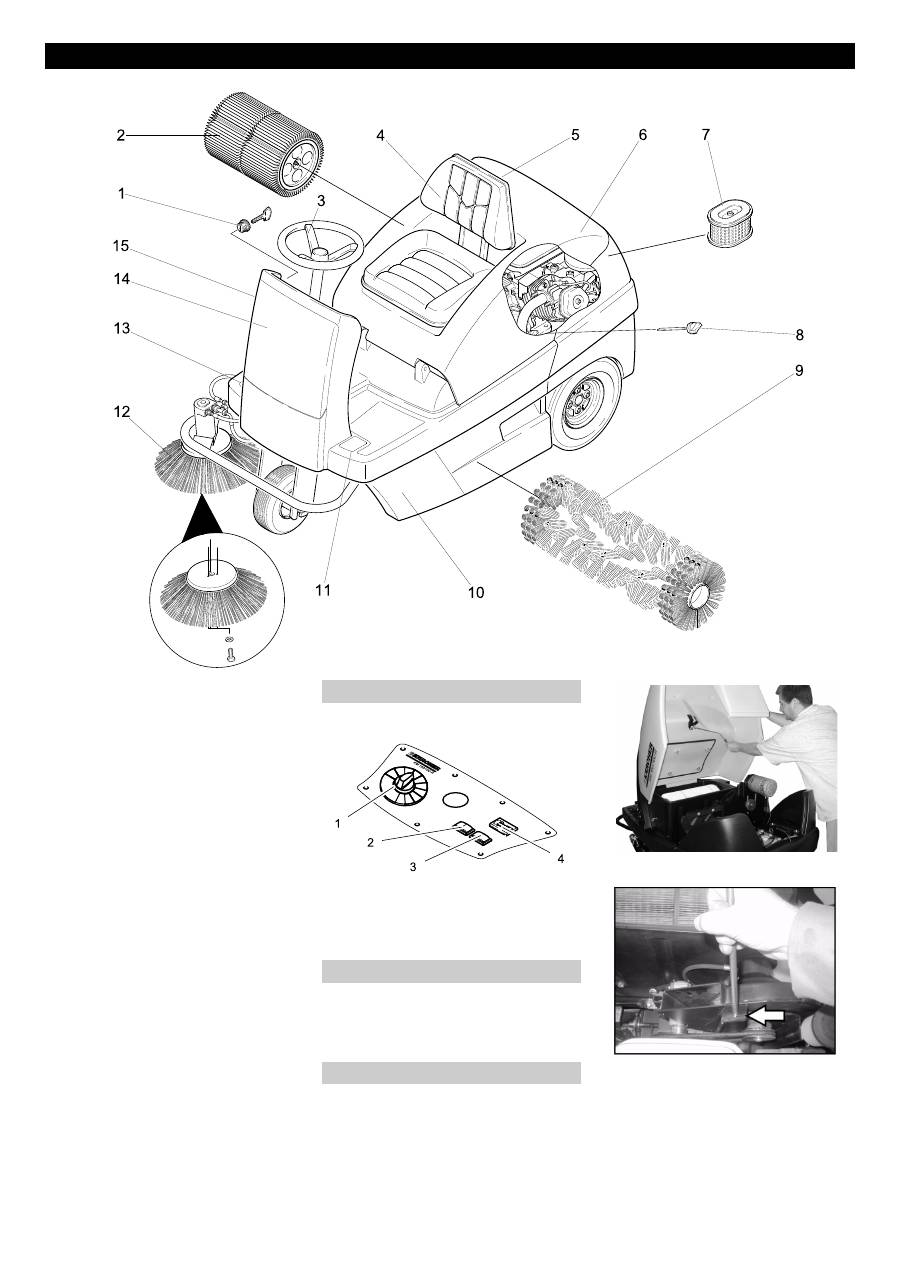 2
4
5
6
7
1
3
15
14
13
8
9
12
11
10
1
2
3
4