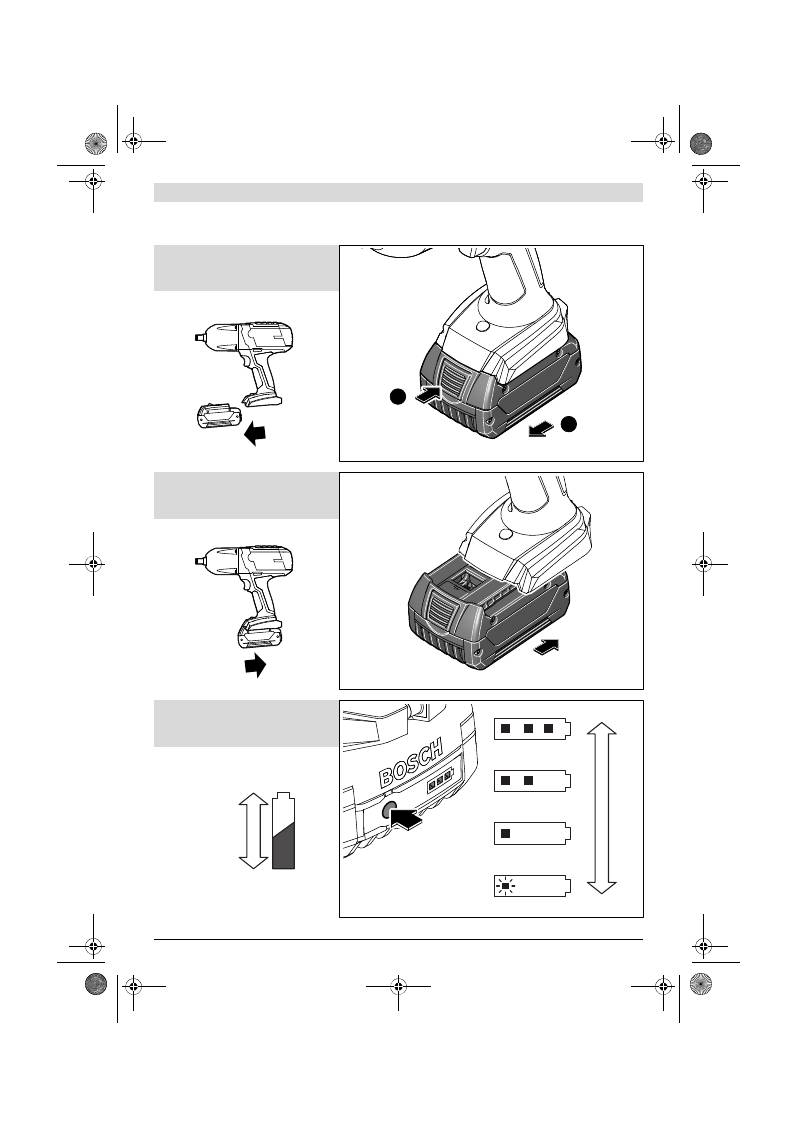 BOSCH