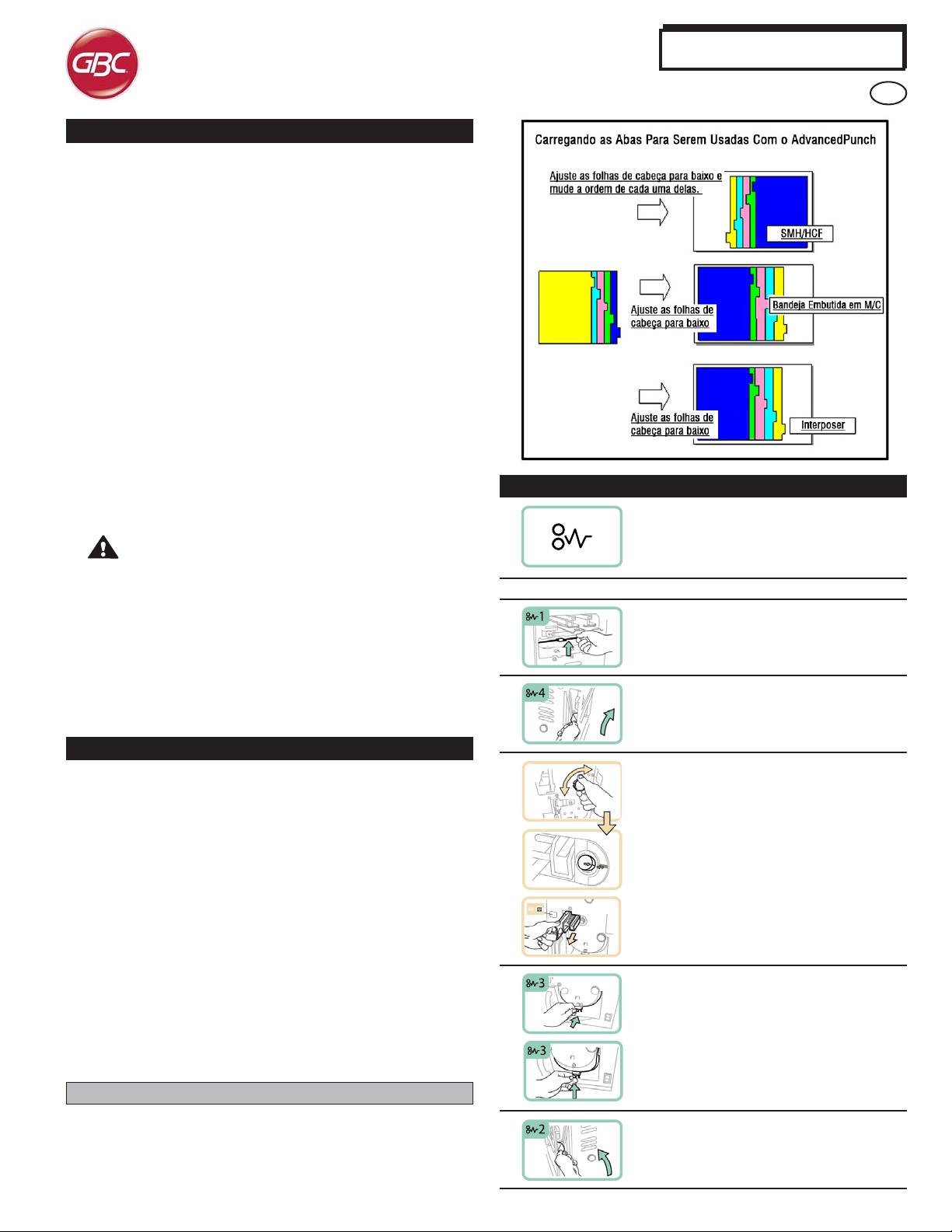 GBC

Carregando as Abas Para Serem Usadas Com o AdvancedPunch

Ajuste as folhas de cabeça para baixo e mude a ordem de cada uma delas.

SMH/HCF

Ajuste as folhas de cabeça para baixo

Bandeja Embutida em M/C

Ajuste as folhas de cabeça para baixo

Interposer

8-1

8-4

8-3

8-3

8-2