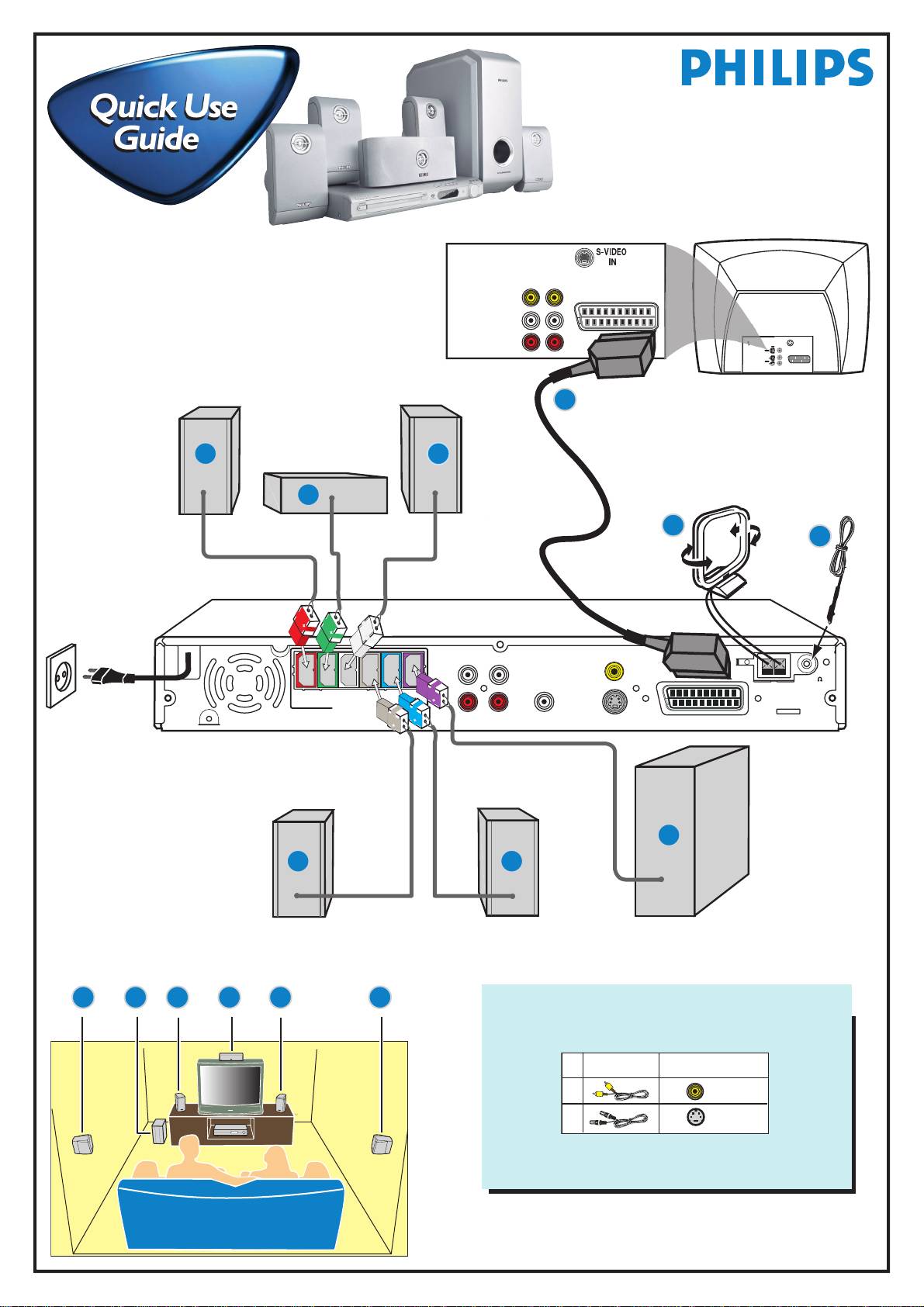 Quick Use Guide

PHILIPS

S-VIDEO IN