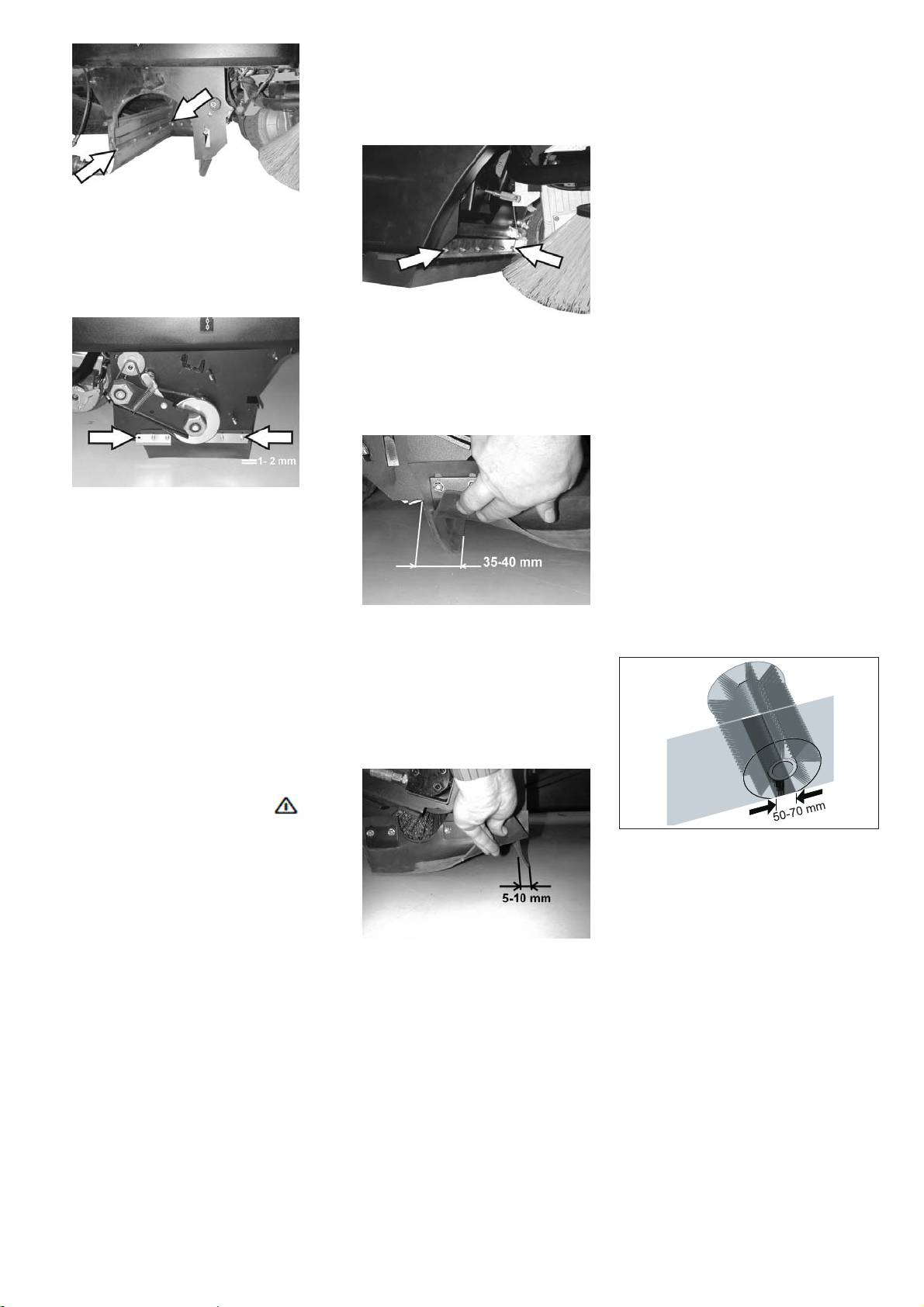 1- 2 mm

35-40 mm

5-10 mm

50-70 mm