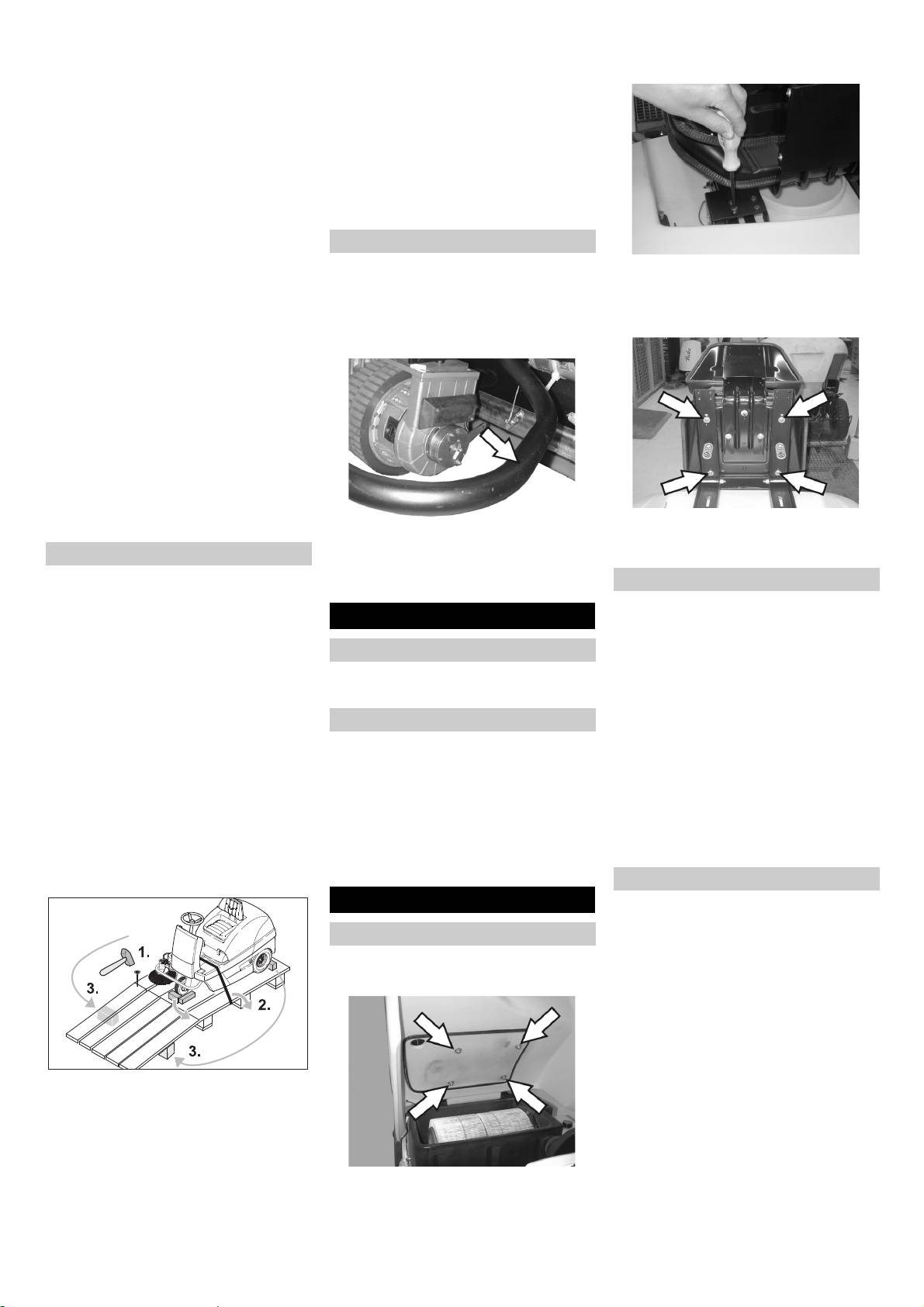 1.

3.

2.

3.