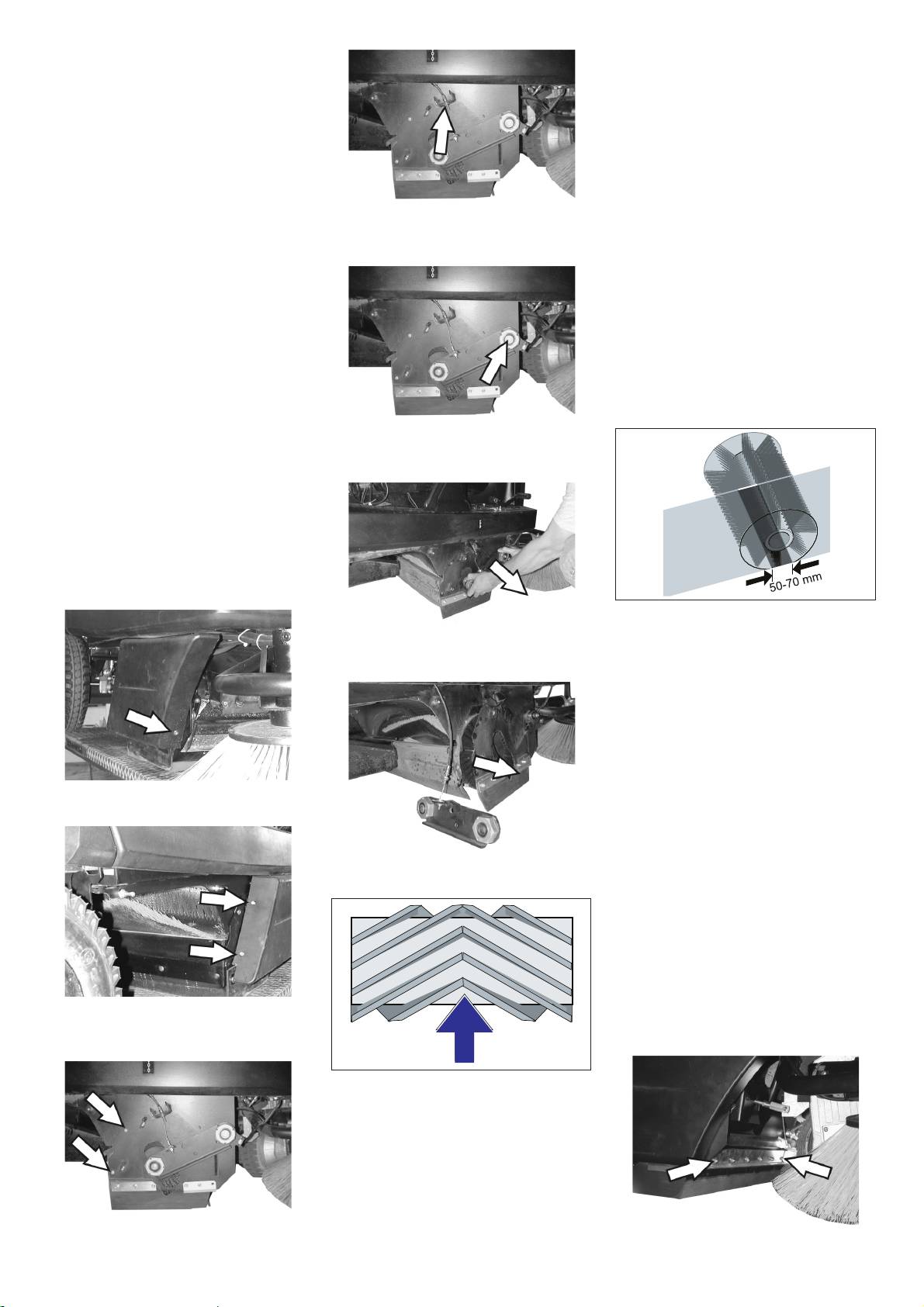 50-70 mm