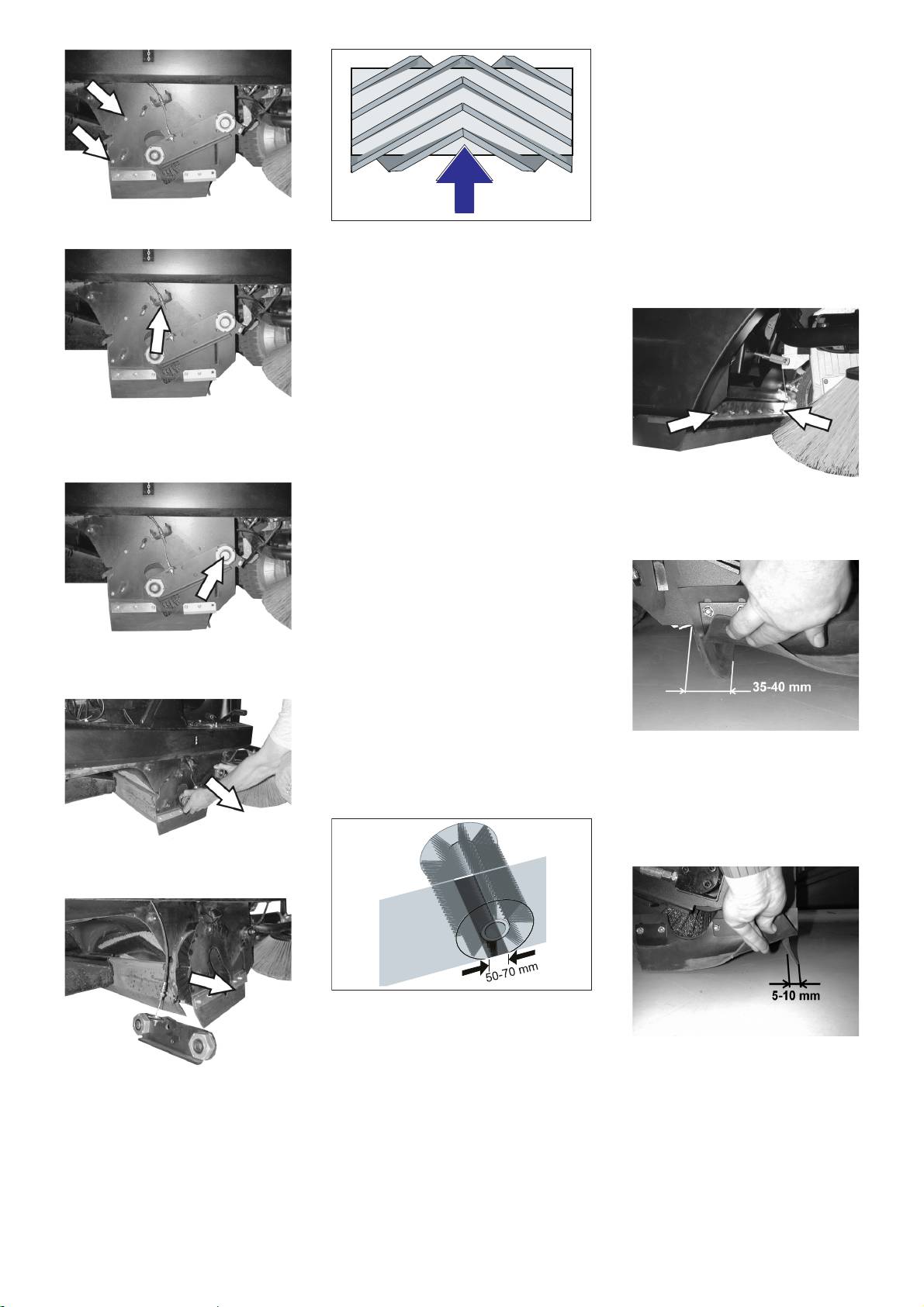 50-70 mm

35-40 mm

5-10 mm