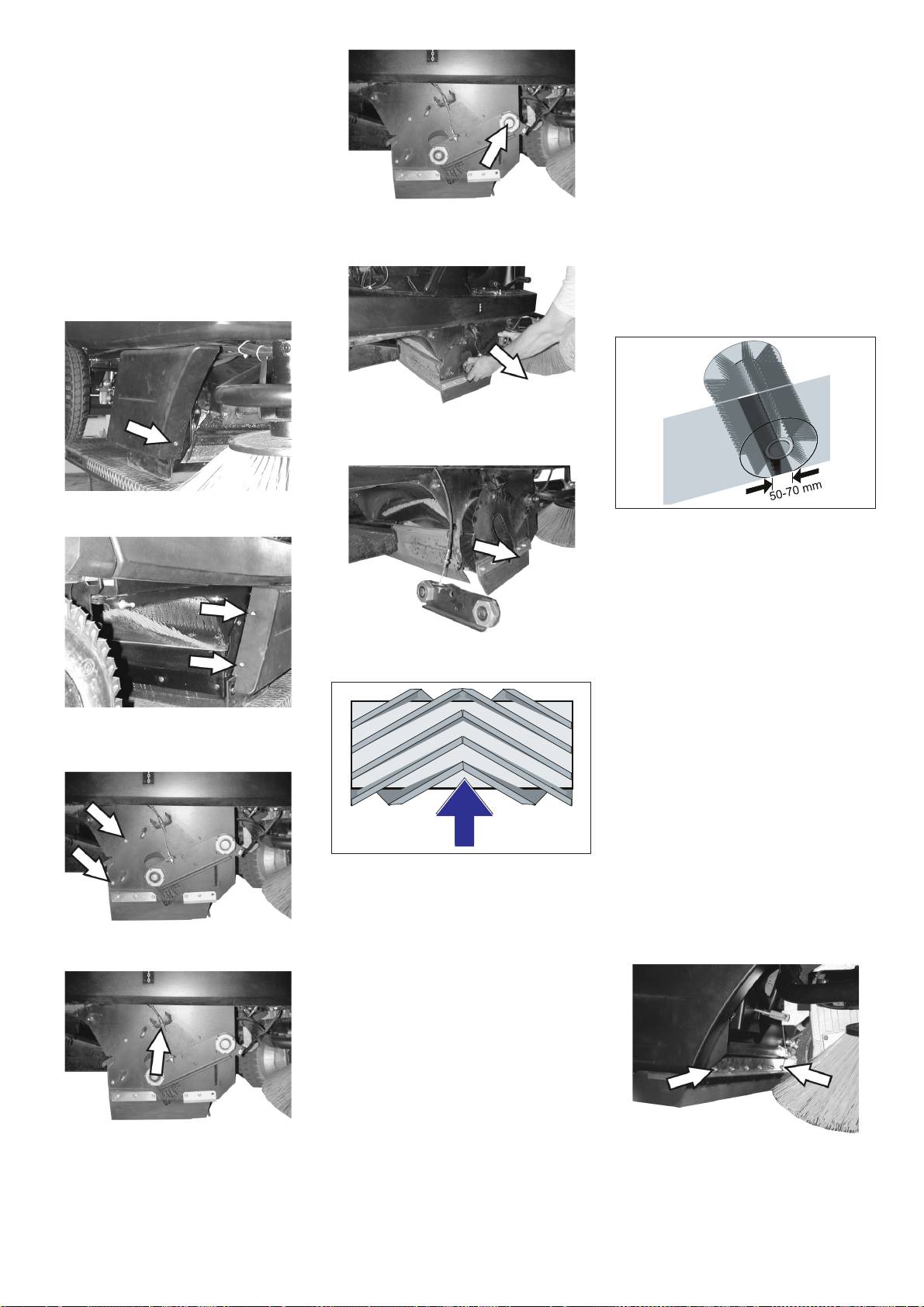 50-70 mm