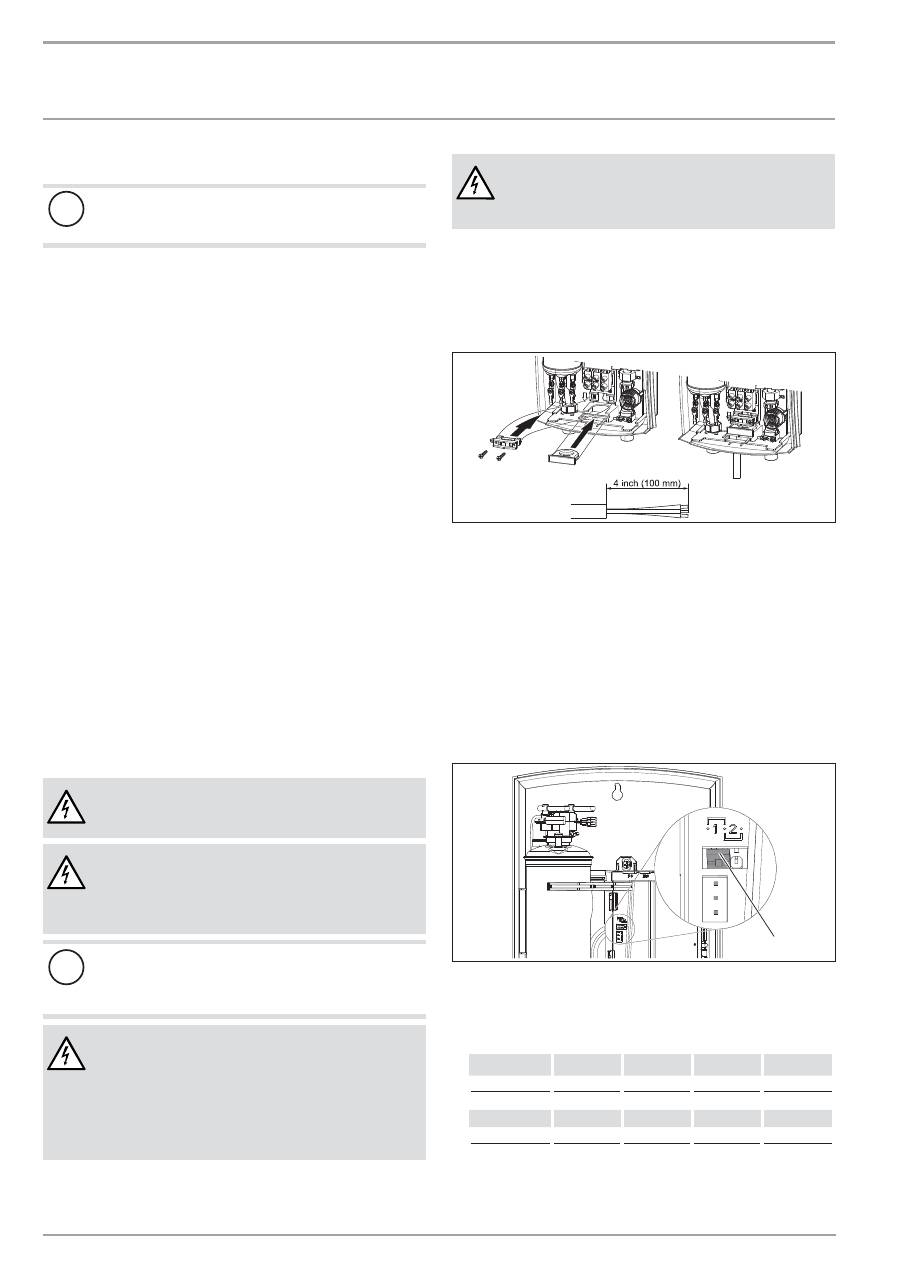 4 inch (100 mm)

1 2