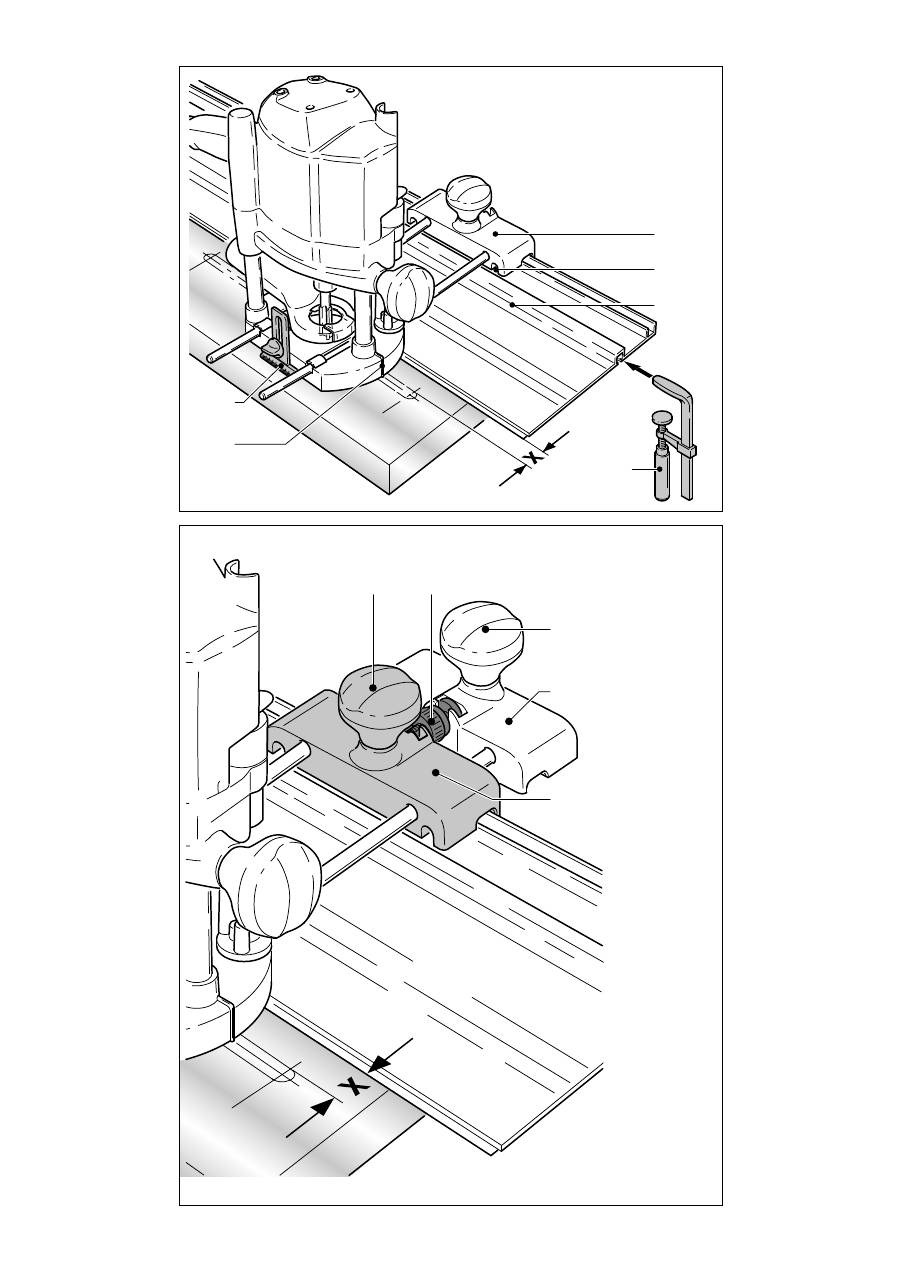 X

X