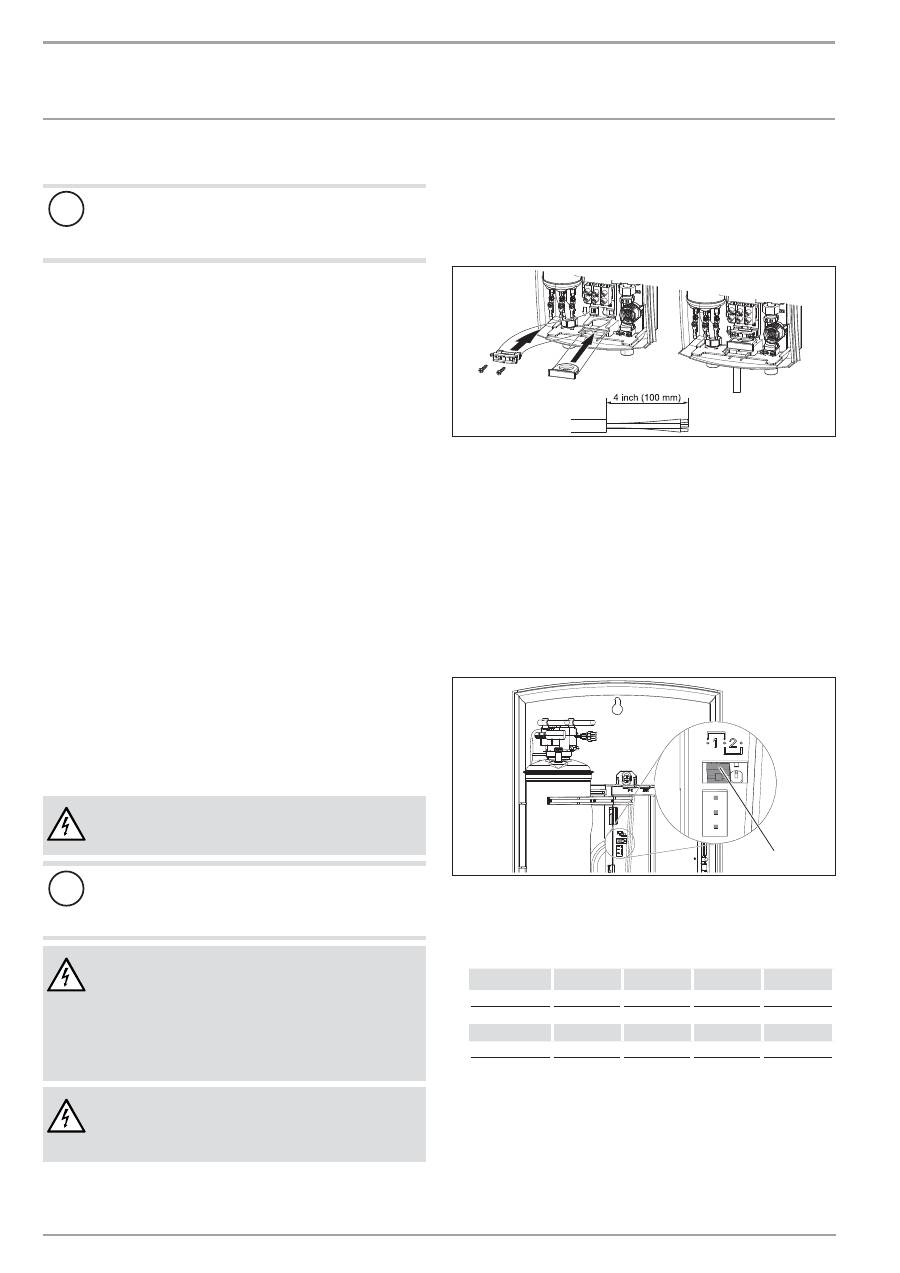 4 inch (100 mm)

1

2