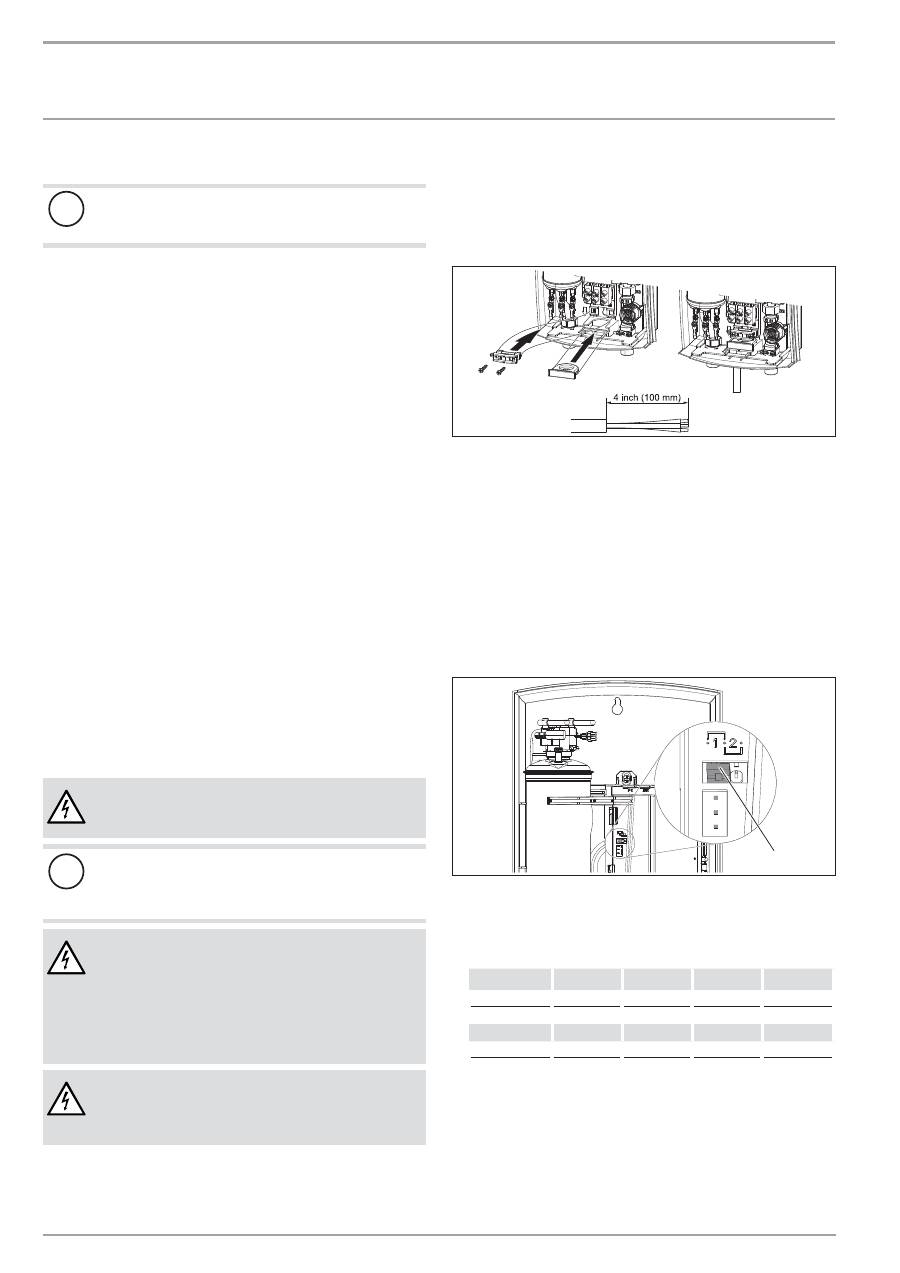 4 inch (100 mm)

1 2