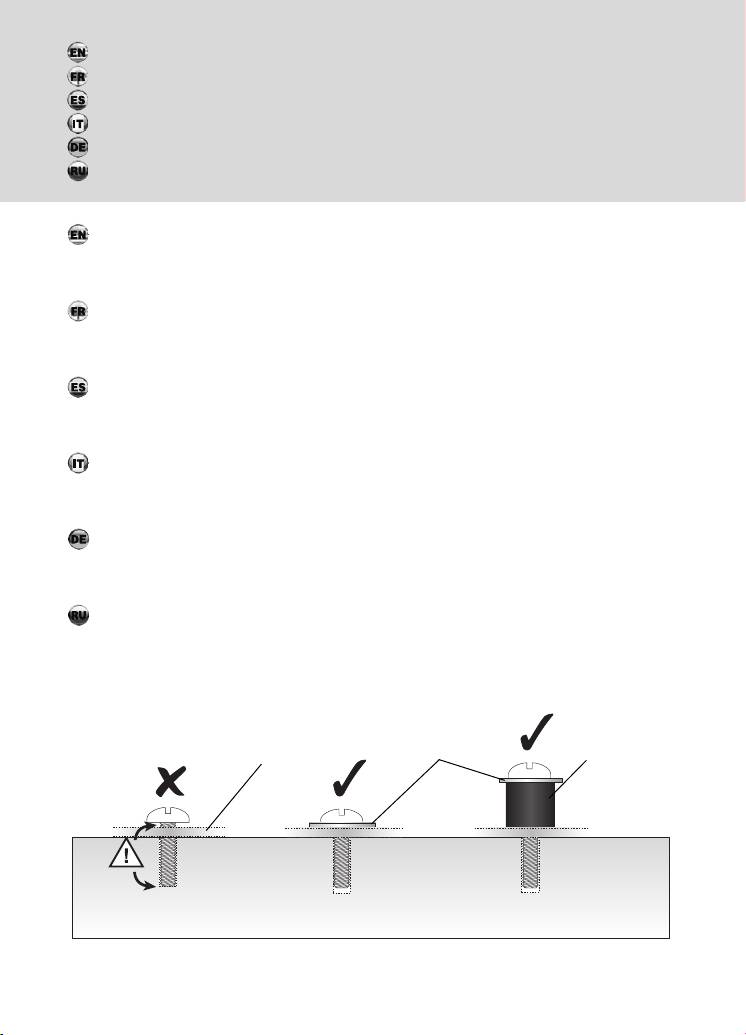 EN
FR
ES
IT
DE
RU

EN

FR

ES

IT

DE

RU

!