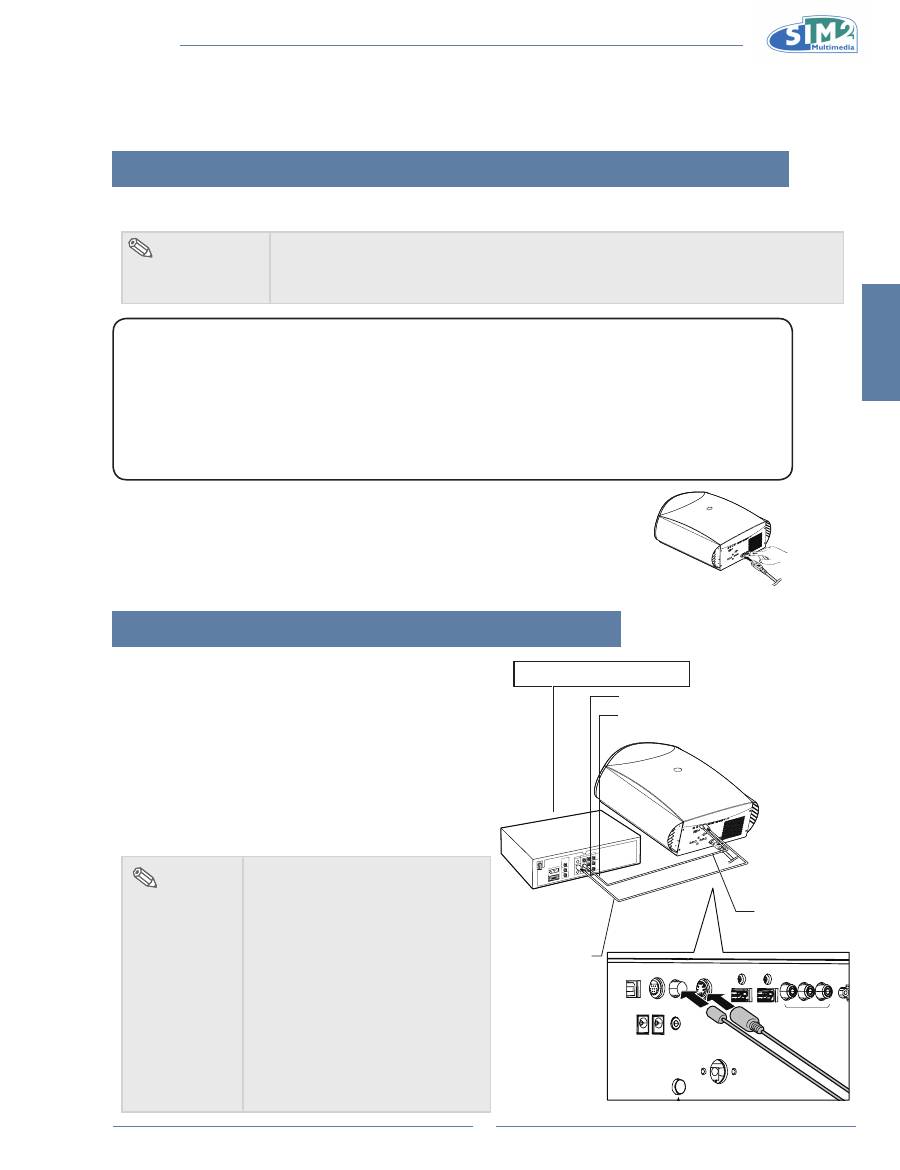 SIM2 Multimedia