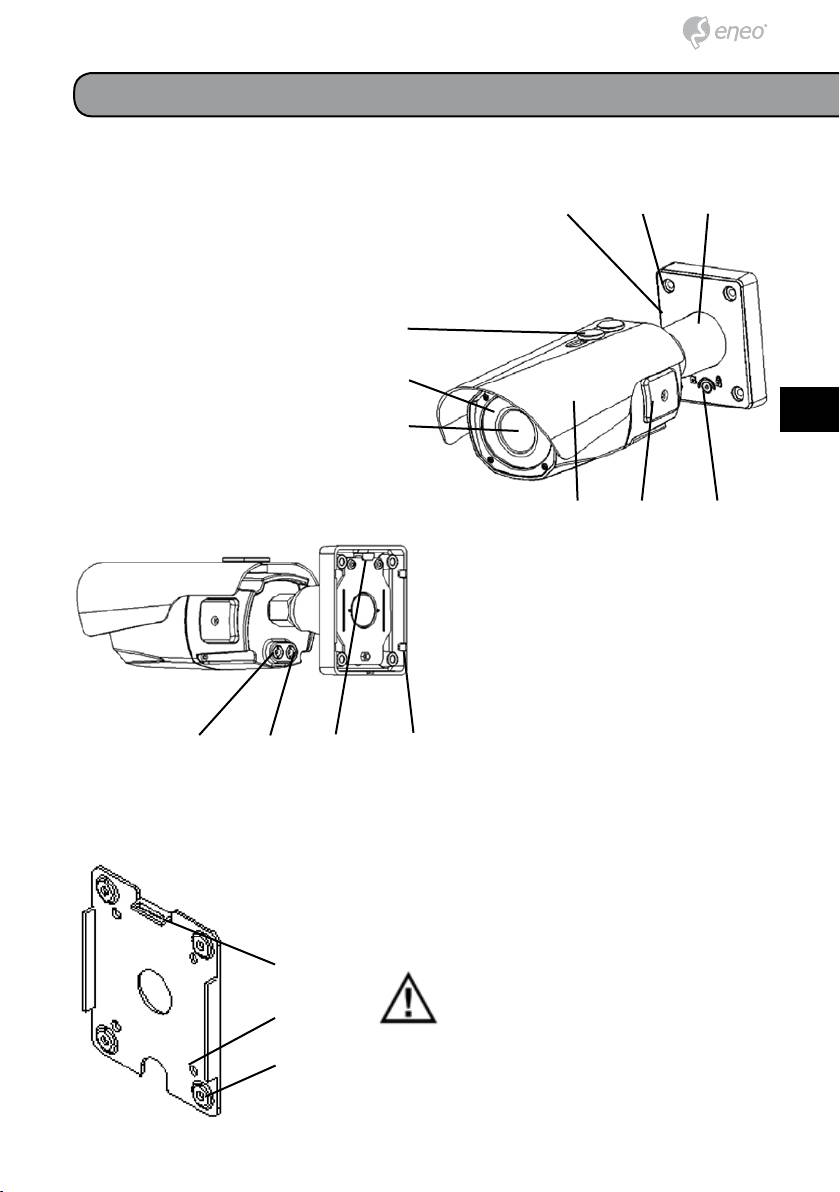 eneo