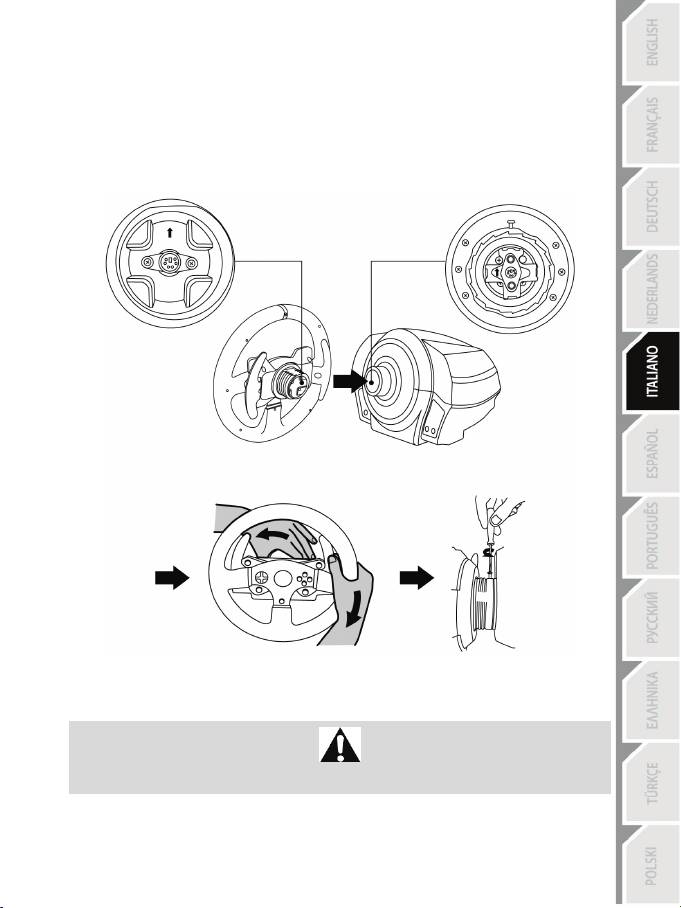 ENGLISH
FRANÇAIS
DEUTSCH
NEDERLANDS
ITALIANO
ESPAÑOL
PORTUGUÊS
РУССКИЙ
ΕΛΛΗΝΙΚΑ
TÜRKÇE
POLSKI