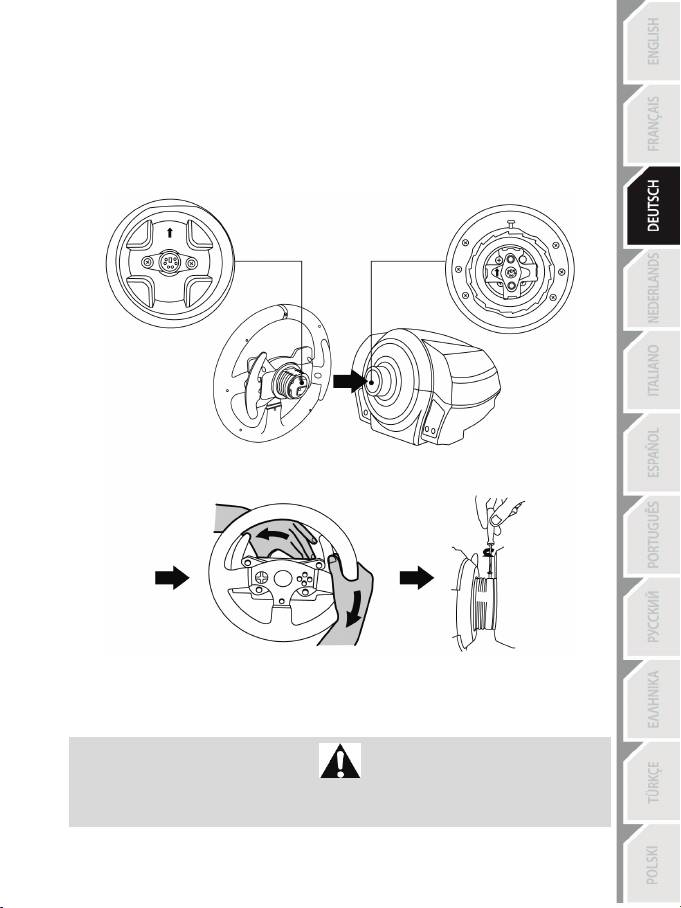 ENGLISH
FRANÇAIS
DEUTSCH
NEDERLANDS
ITALIANO
ESPAÑOL
PORTUGUÊS
РУССКИЙ
ΕΛΛΗΝΙΚΑ
TÜRKÇE
POLSKI